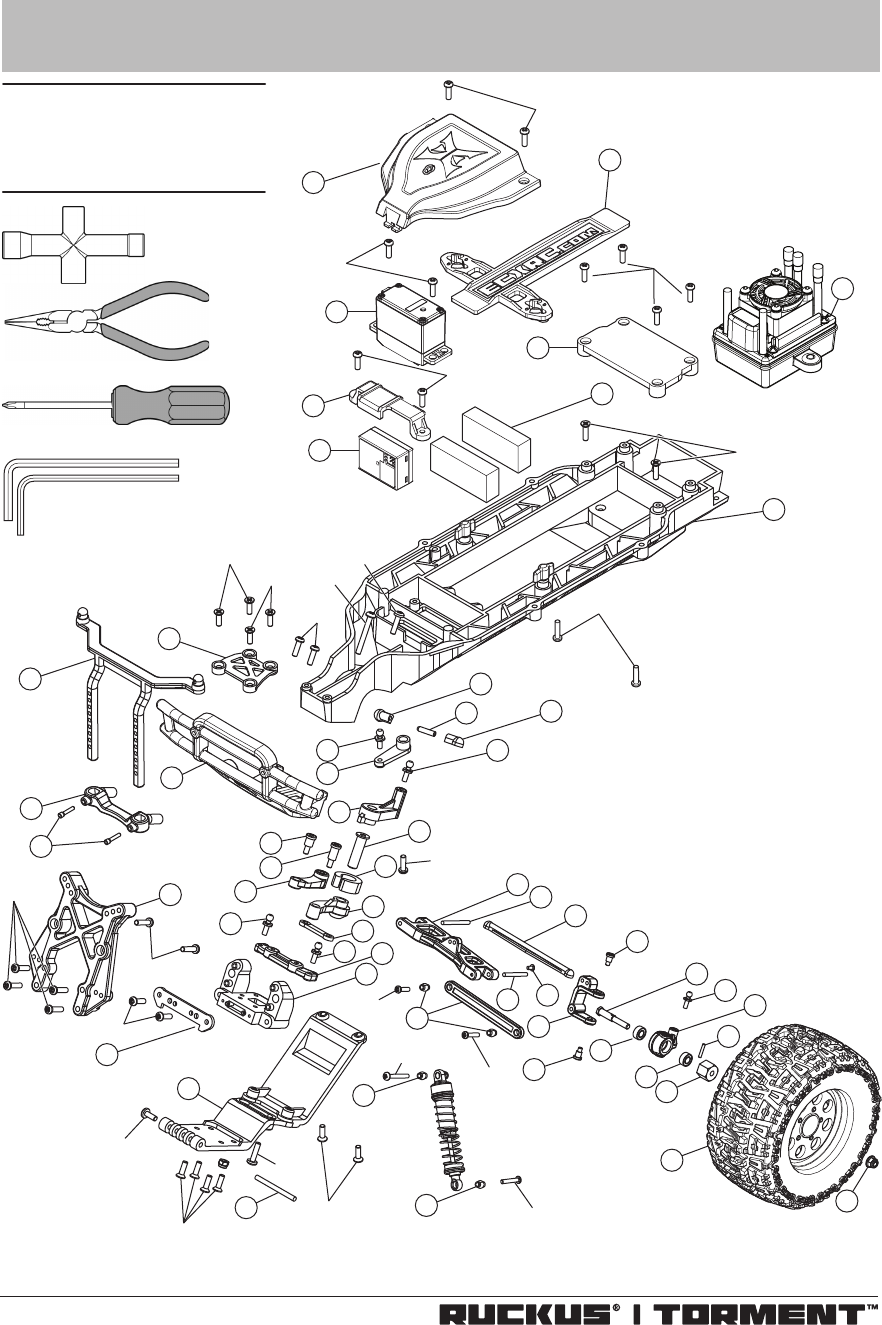 RUCKUS® | TORMENT™