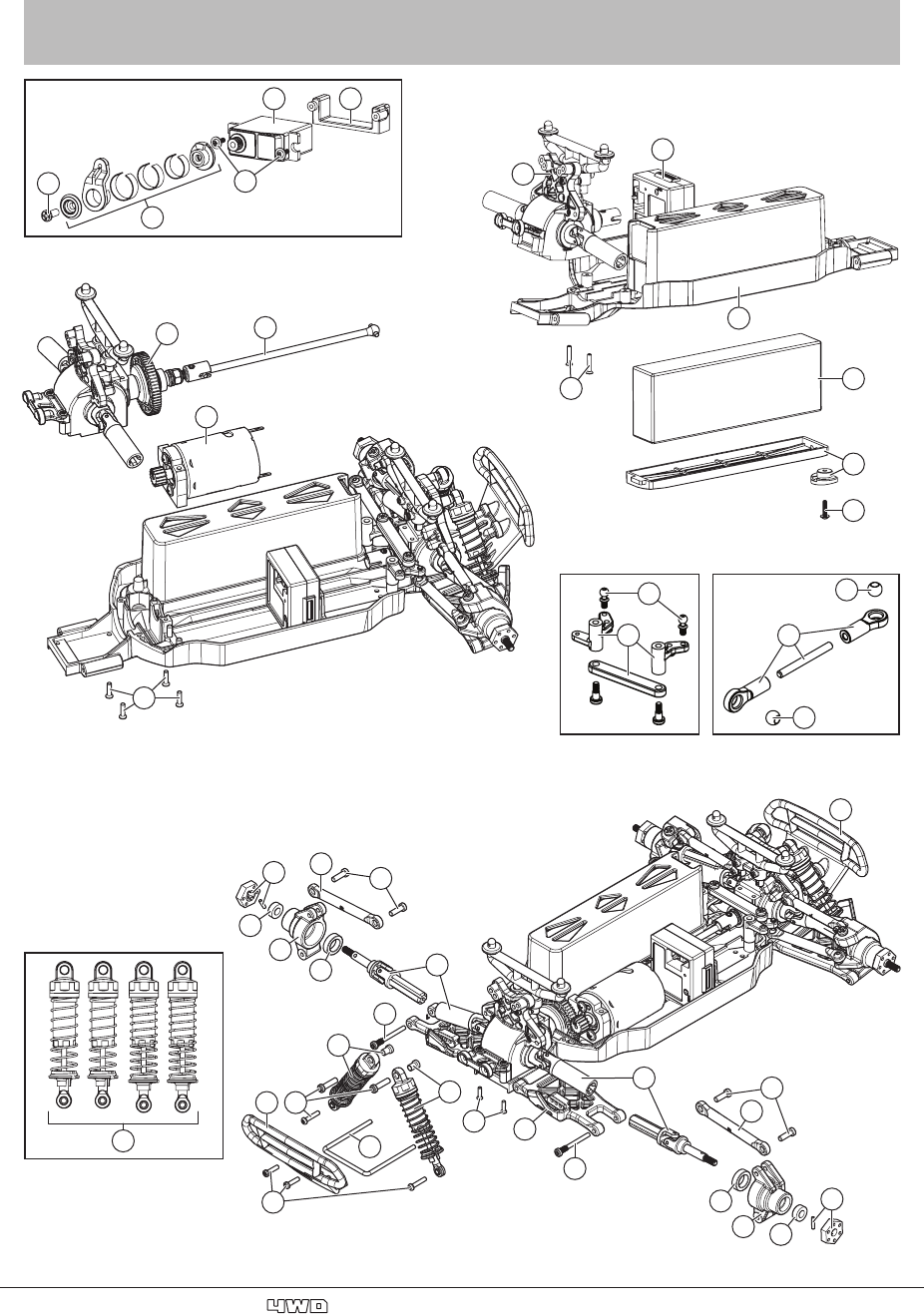 4WD