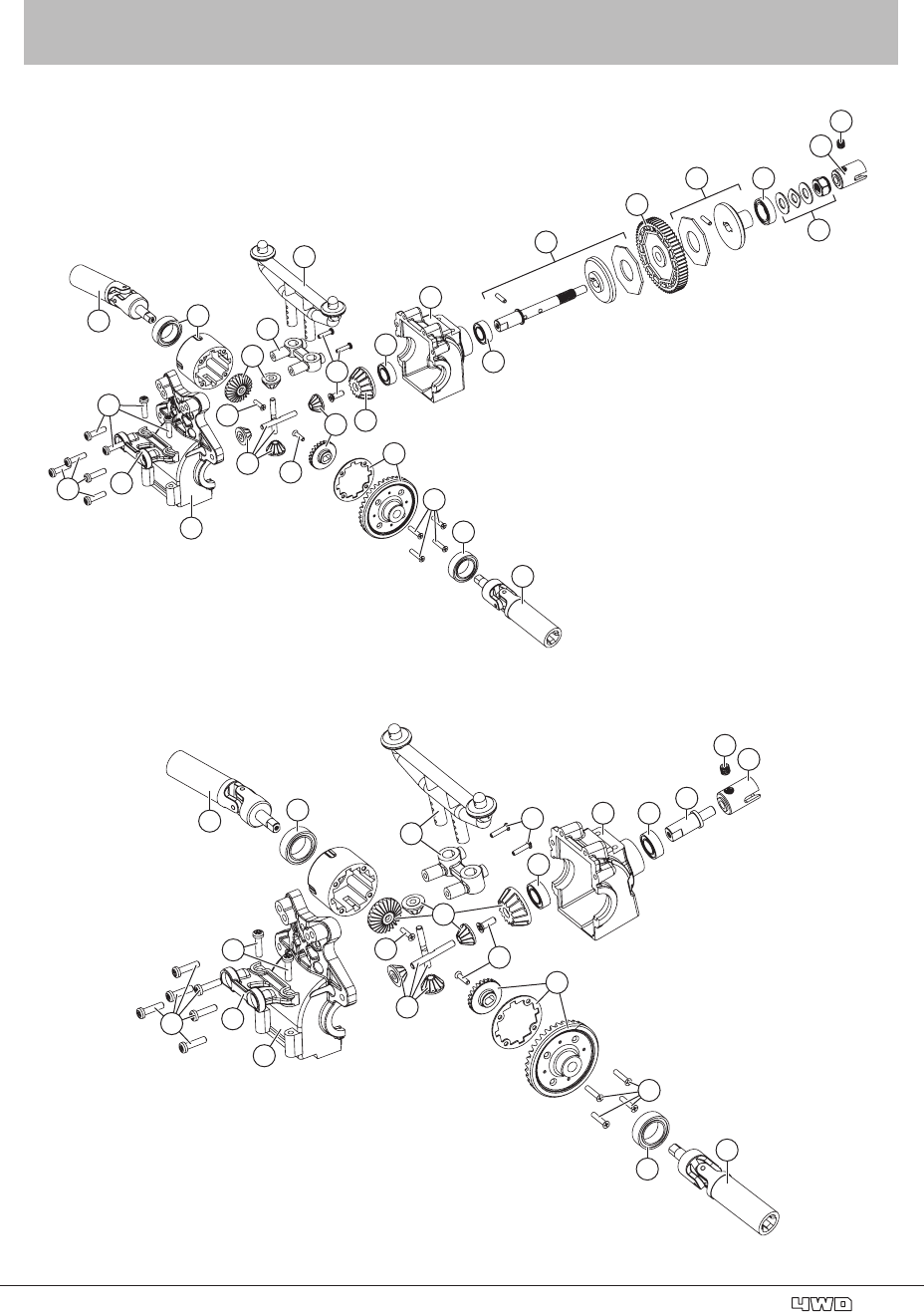 4WD