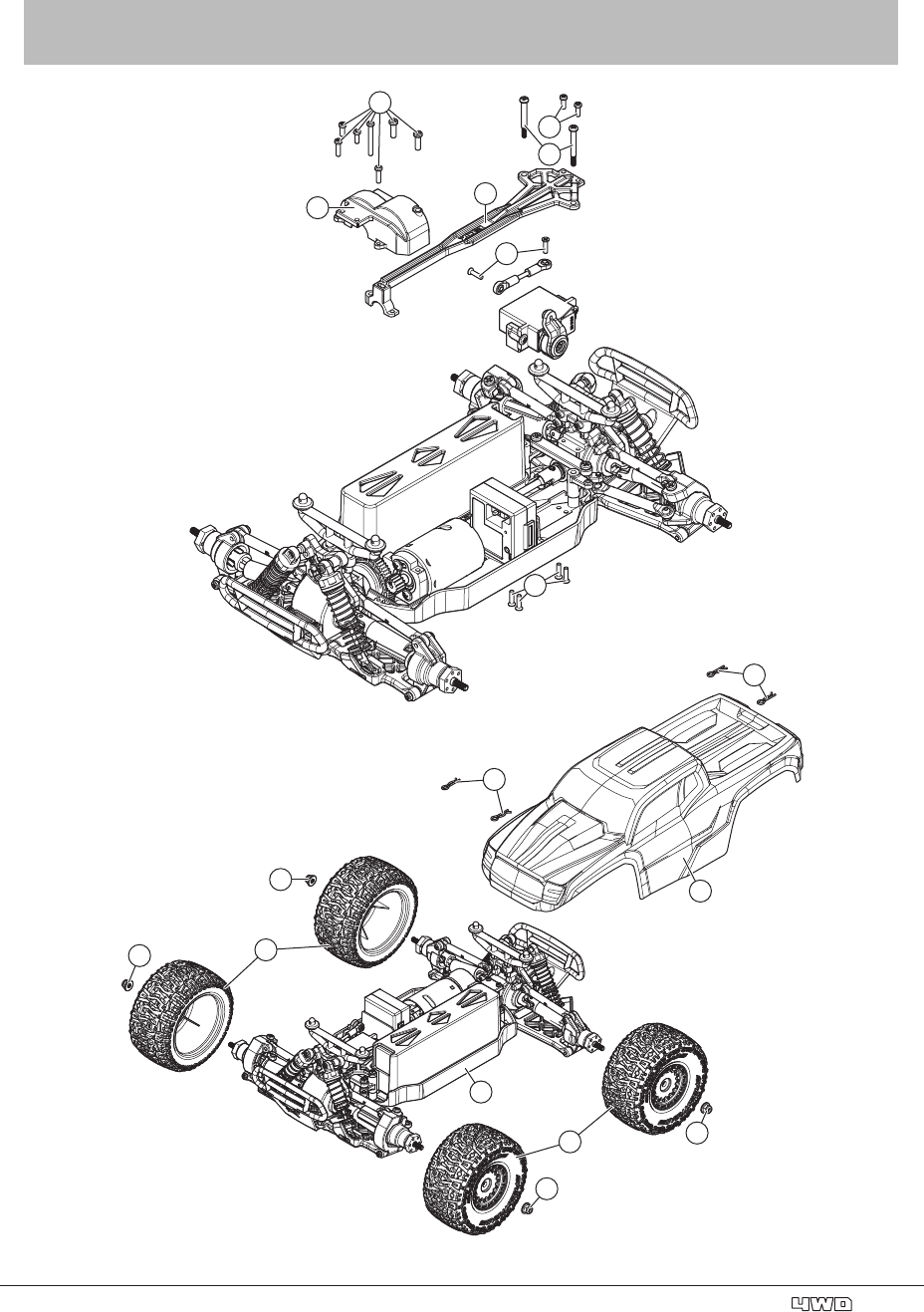 4WD