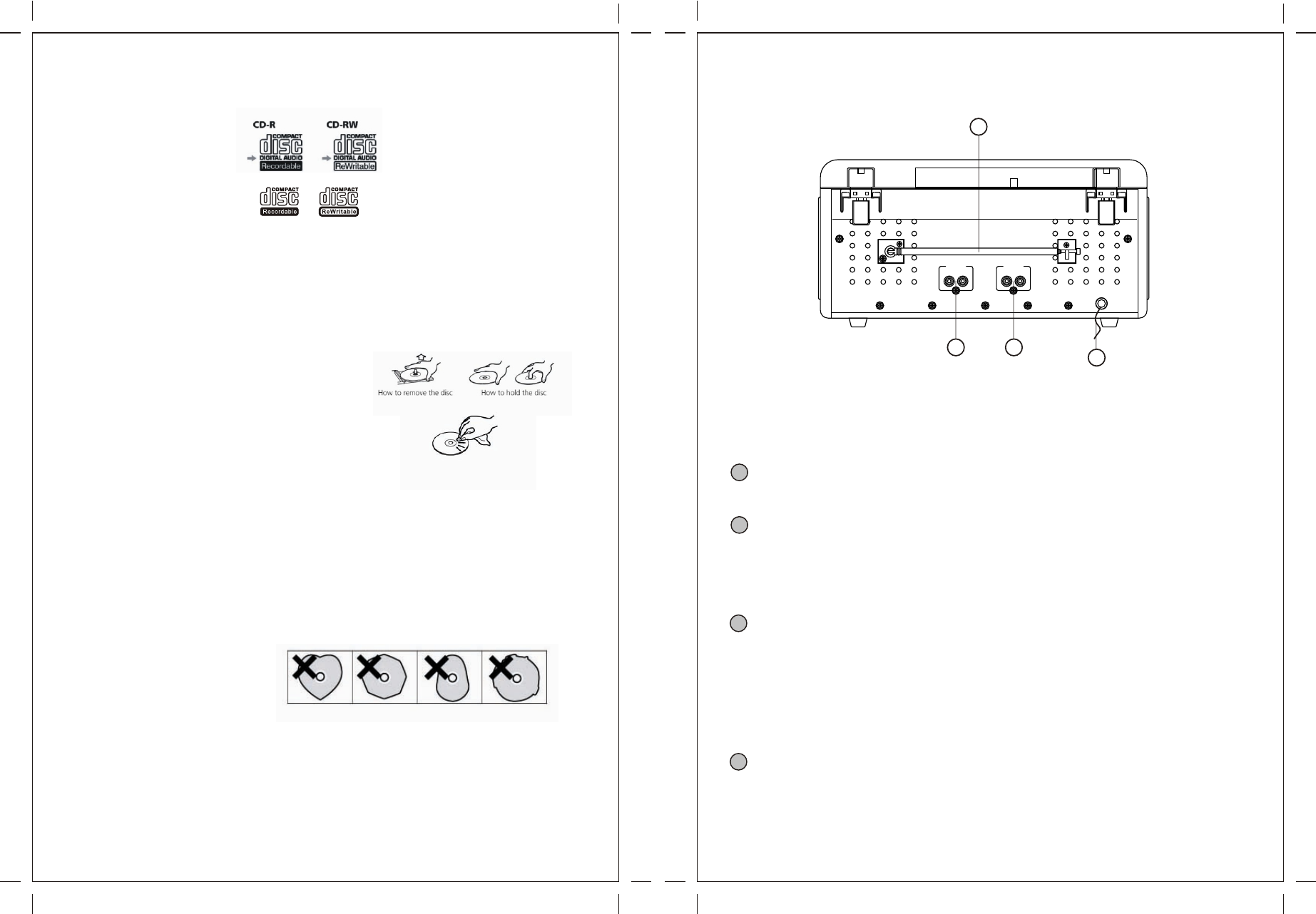 CD-R
COMPACT
disc
DIGITAL AUDIO
Recordable

CD-RW
COMPACT
disc
DIGITAL AUDIO
ReWritable

COMPACT
disc
Recordable

COMPACT
disc
ReWritable

How to remove the disc
How to hold the disc