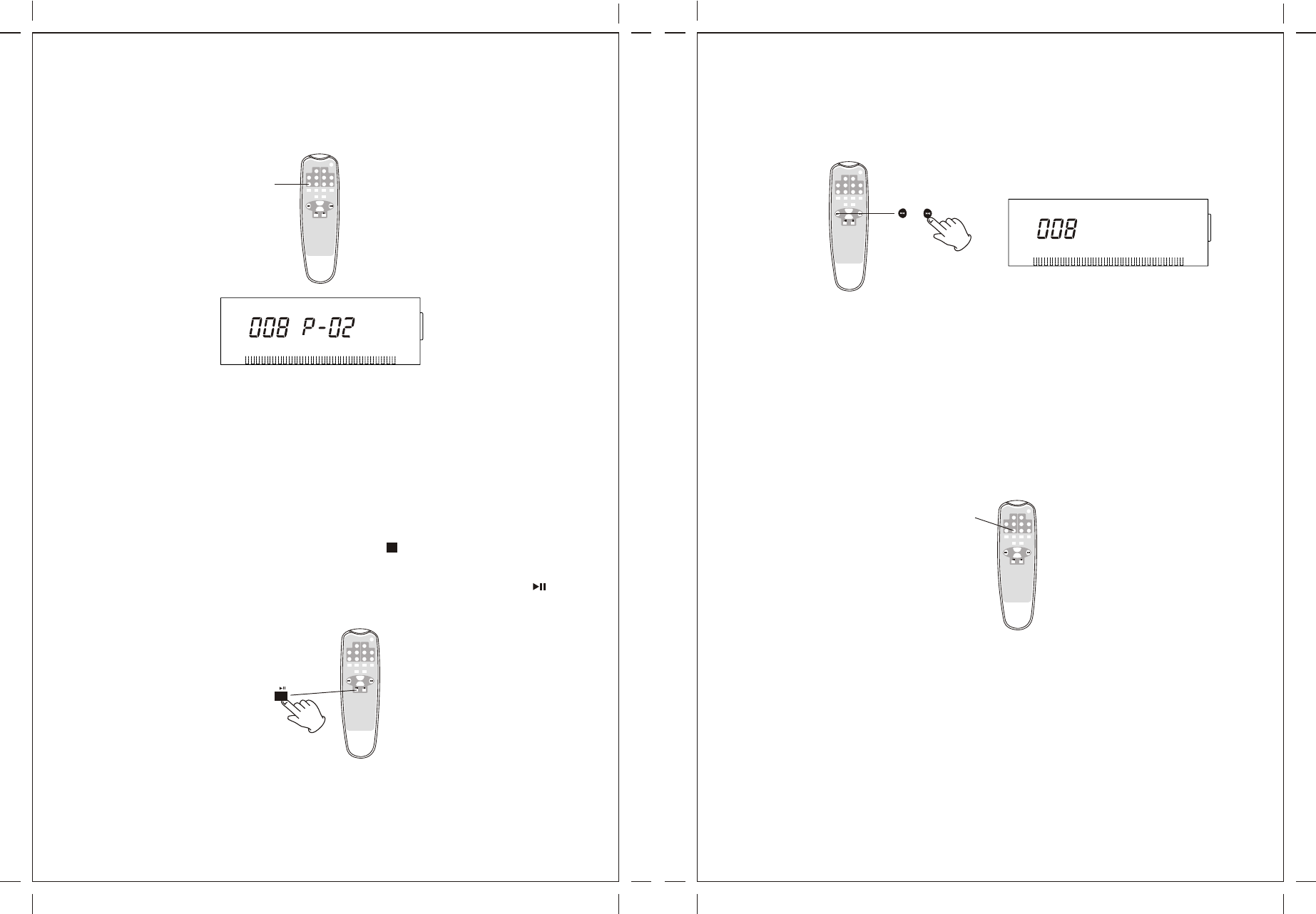 008 P-02

008