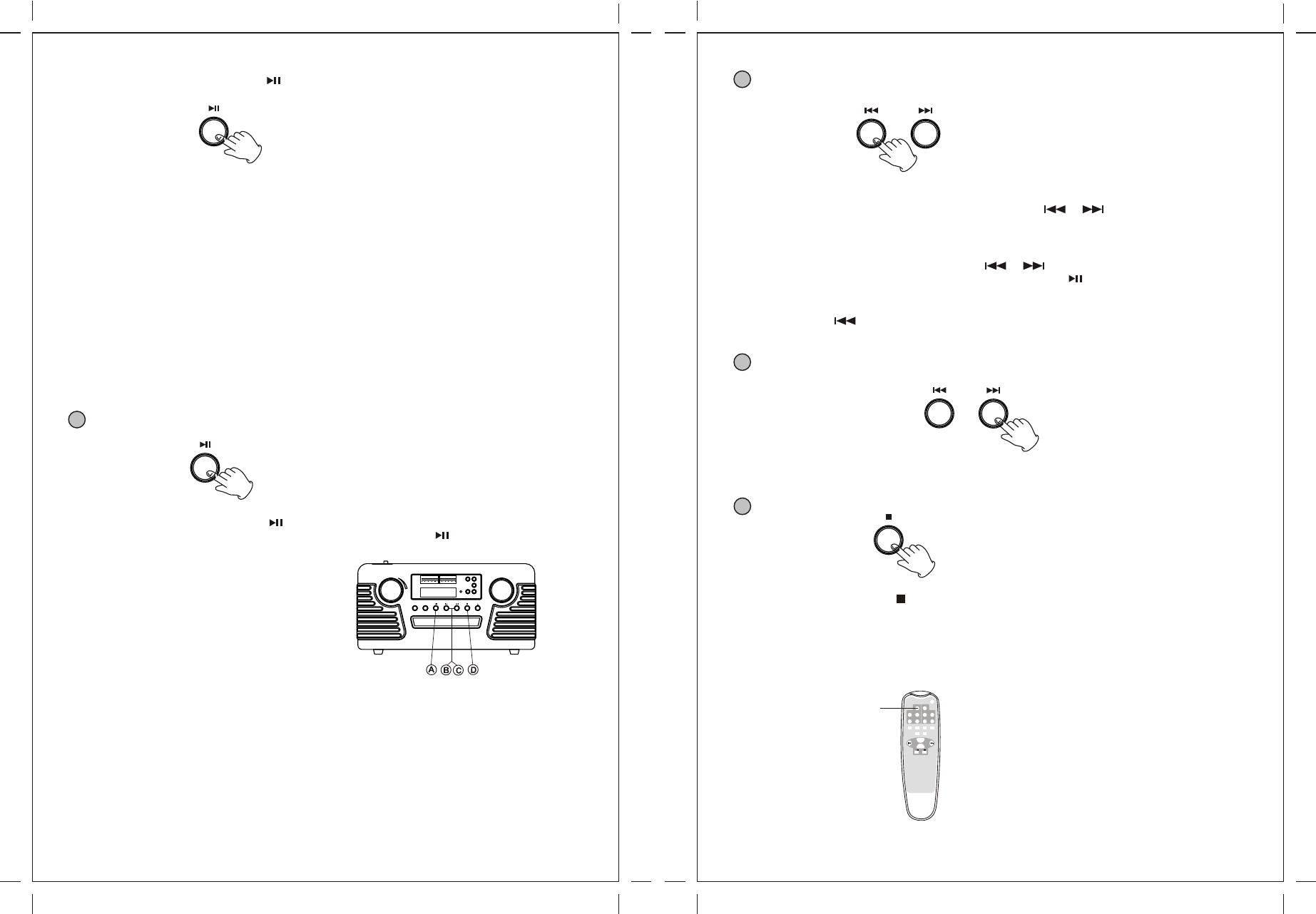 A
B
C
D