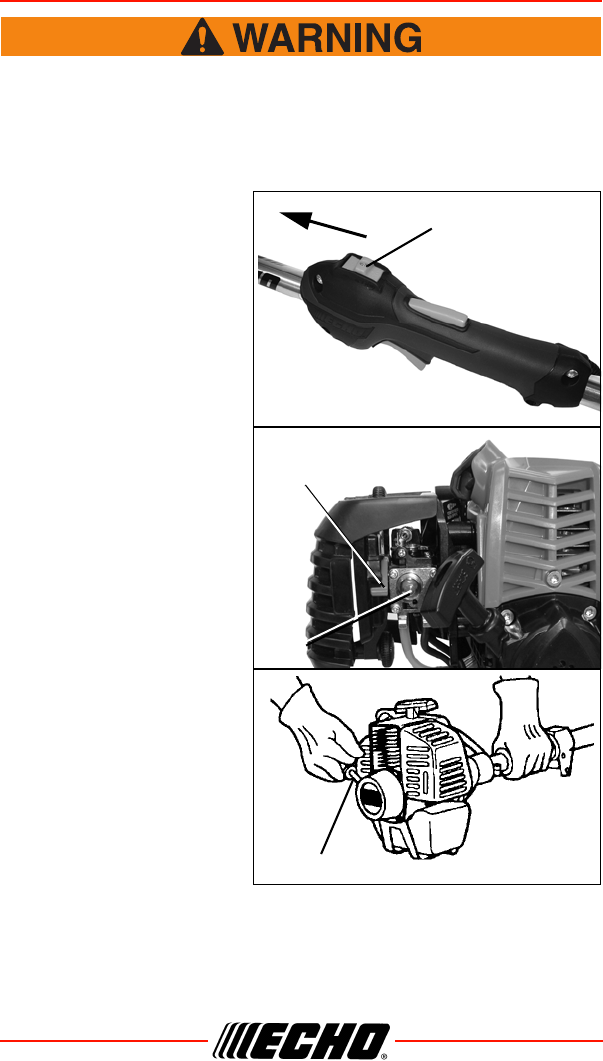 WARNING

ECHO®