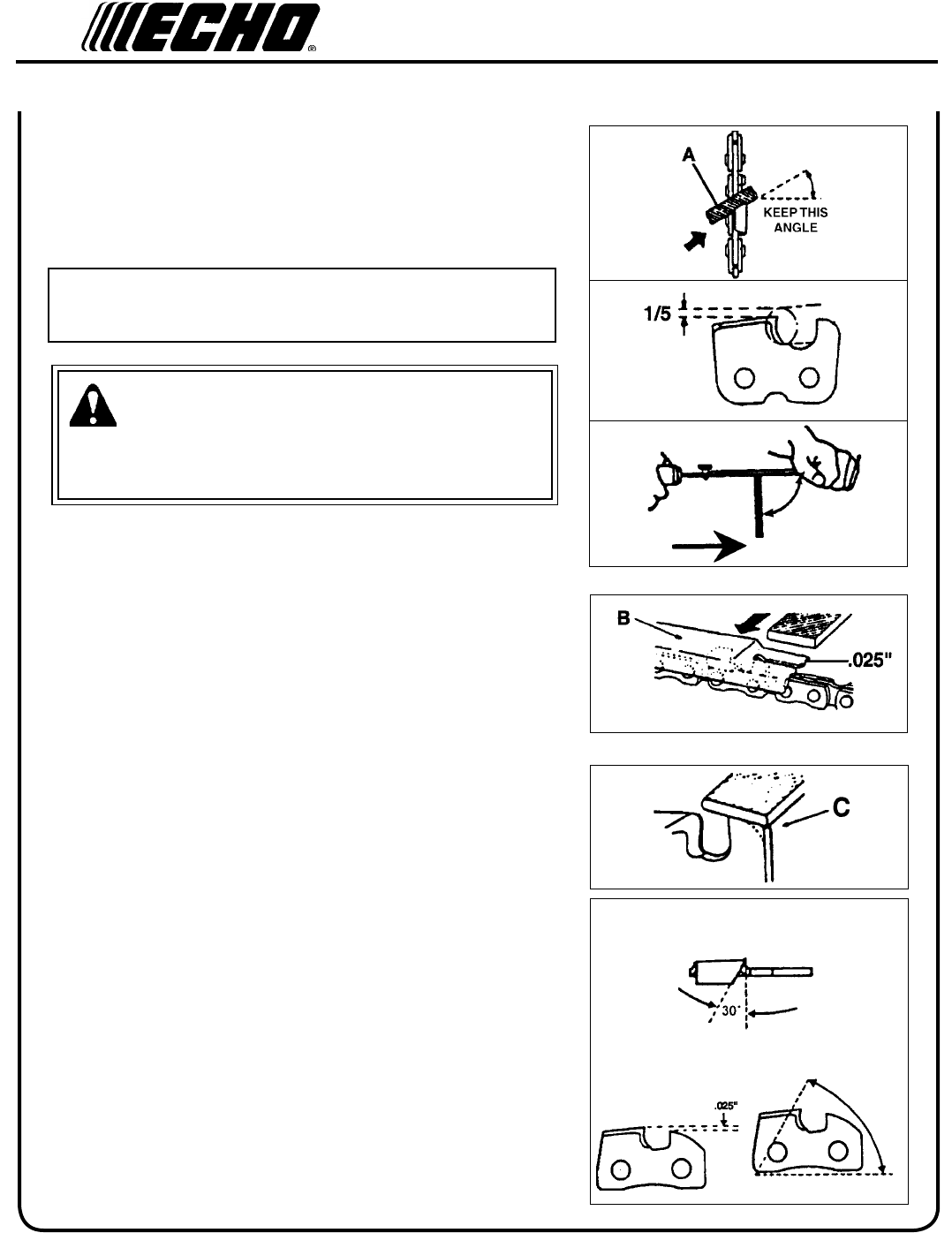 ECHO®

A

KEEP THIS ANGLE

1/5

B

.025"

C

30°

.025"