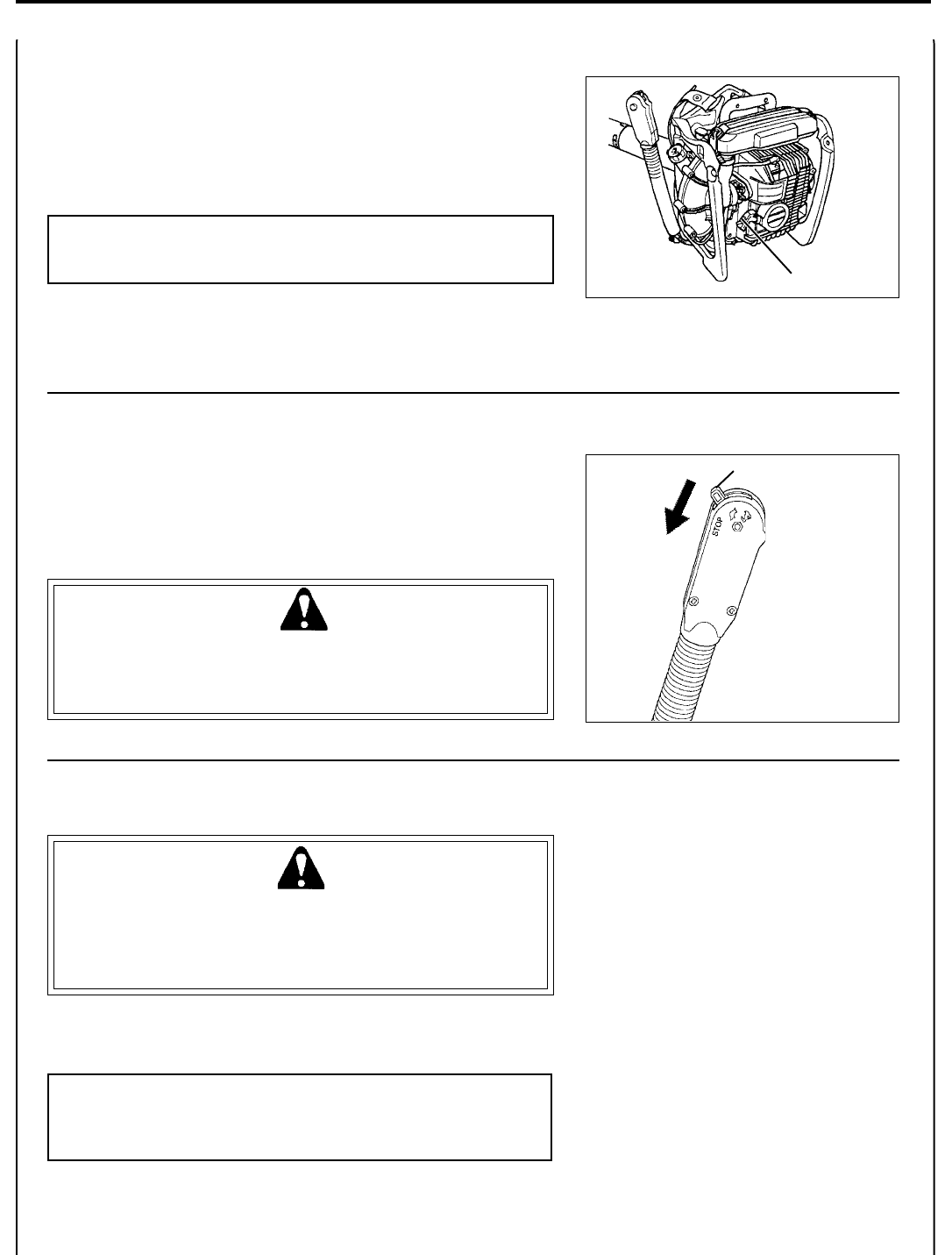 STOP