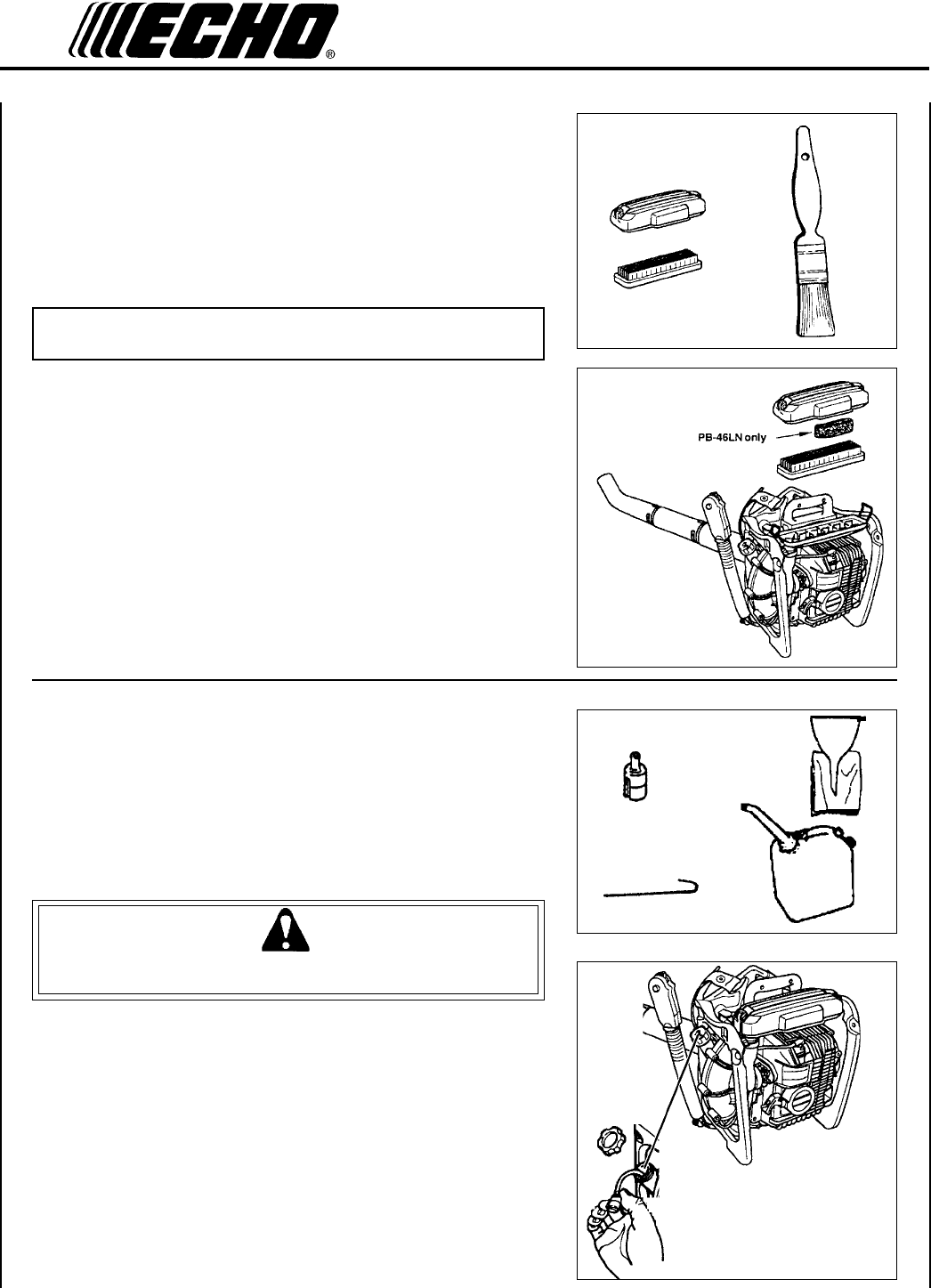 ECHO®

PB-46LN only