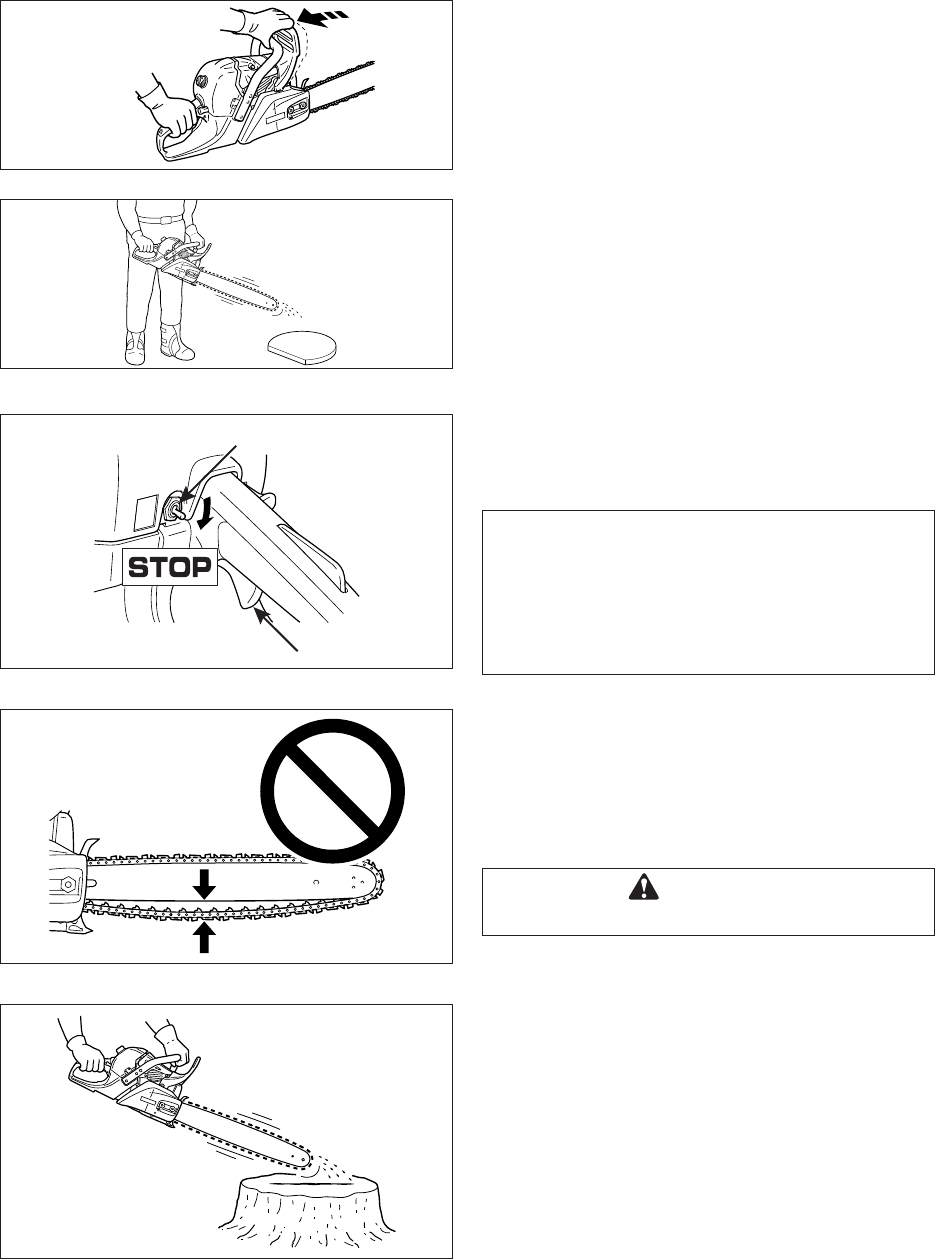 STOP