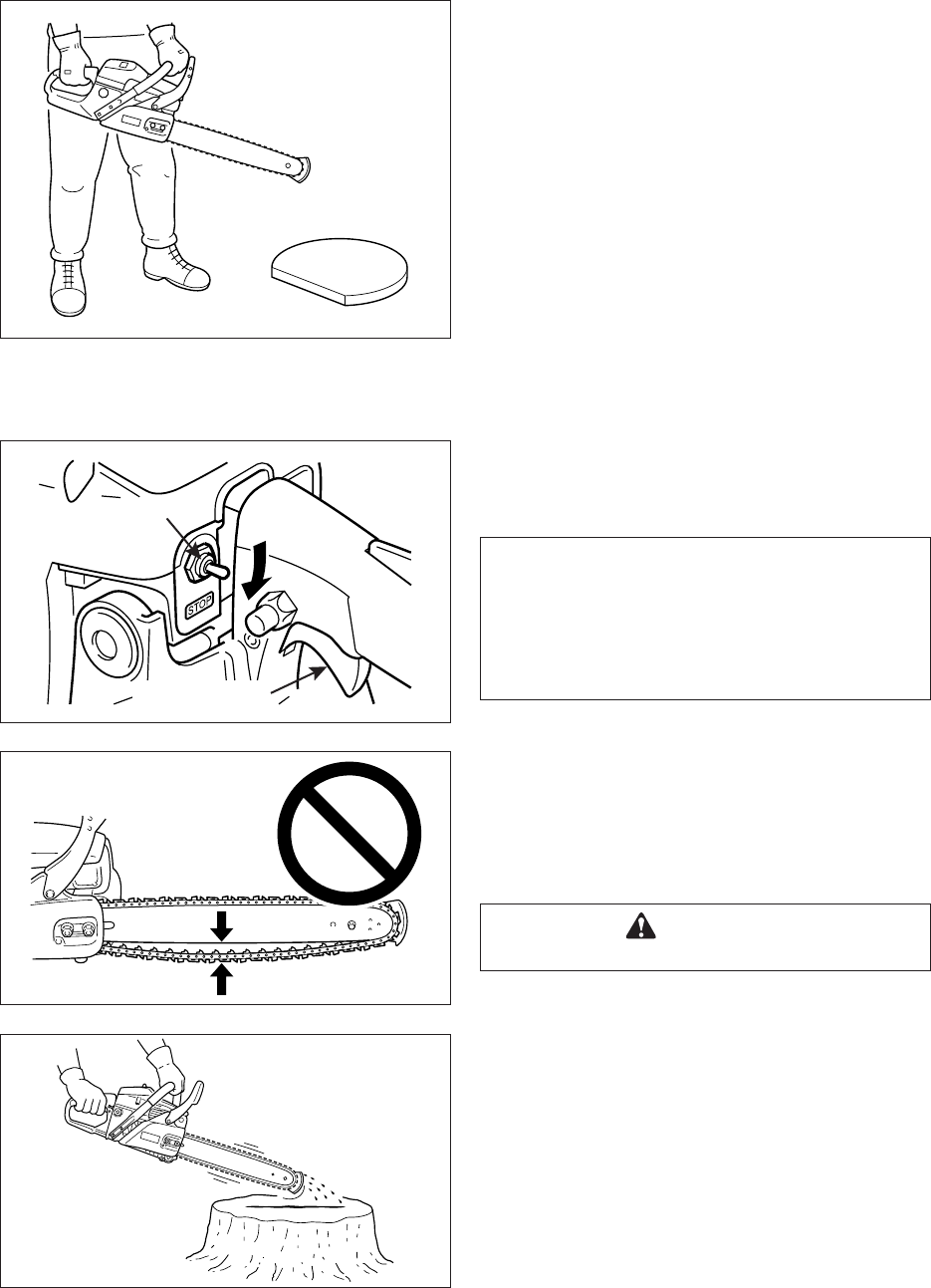 STOP