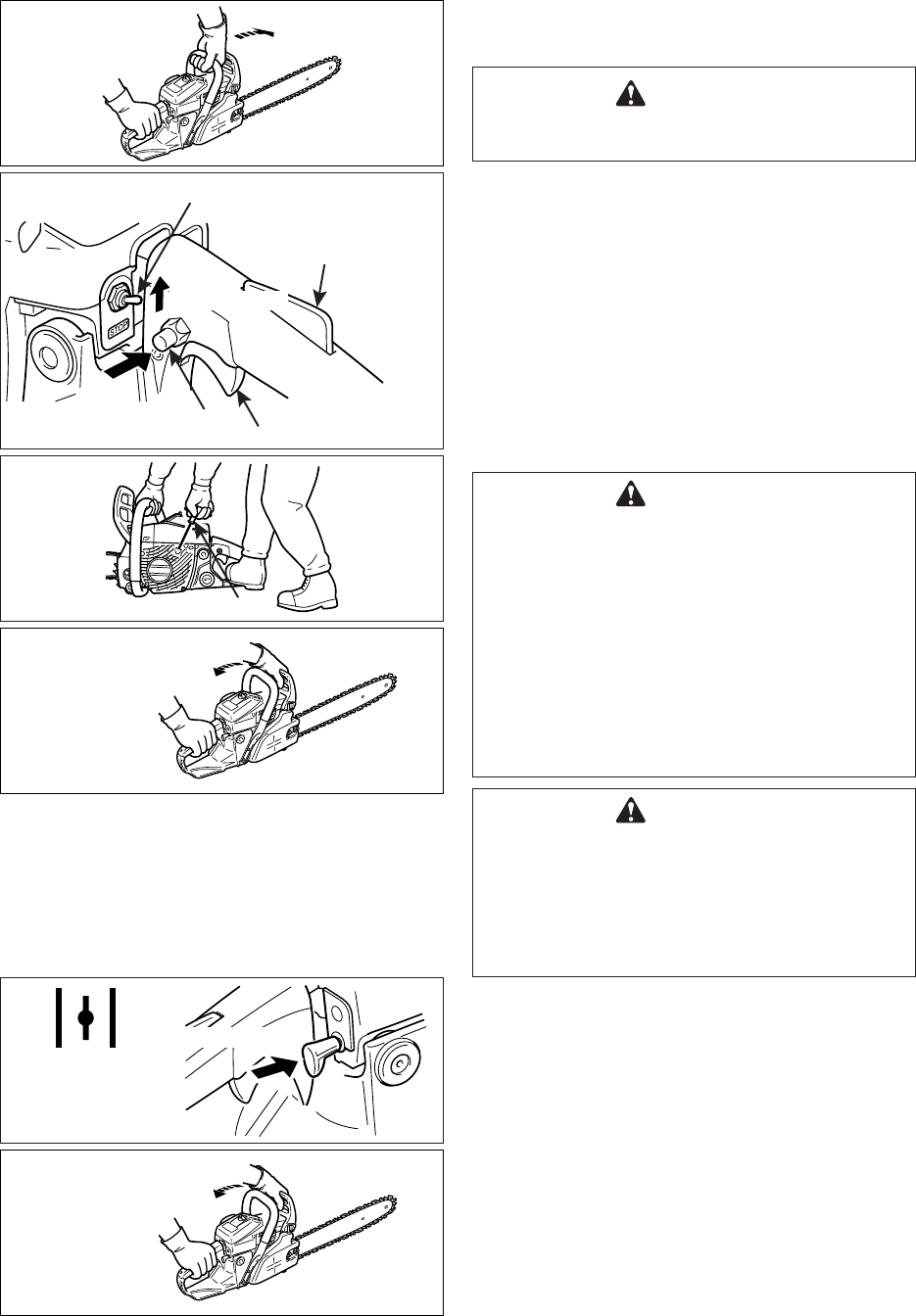 STOP