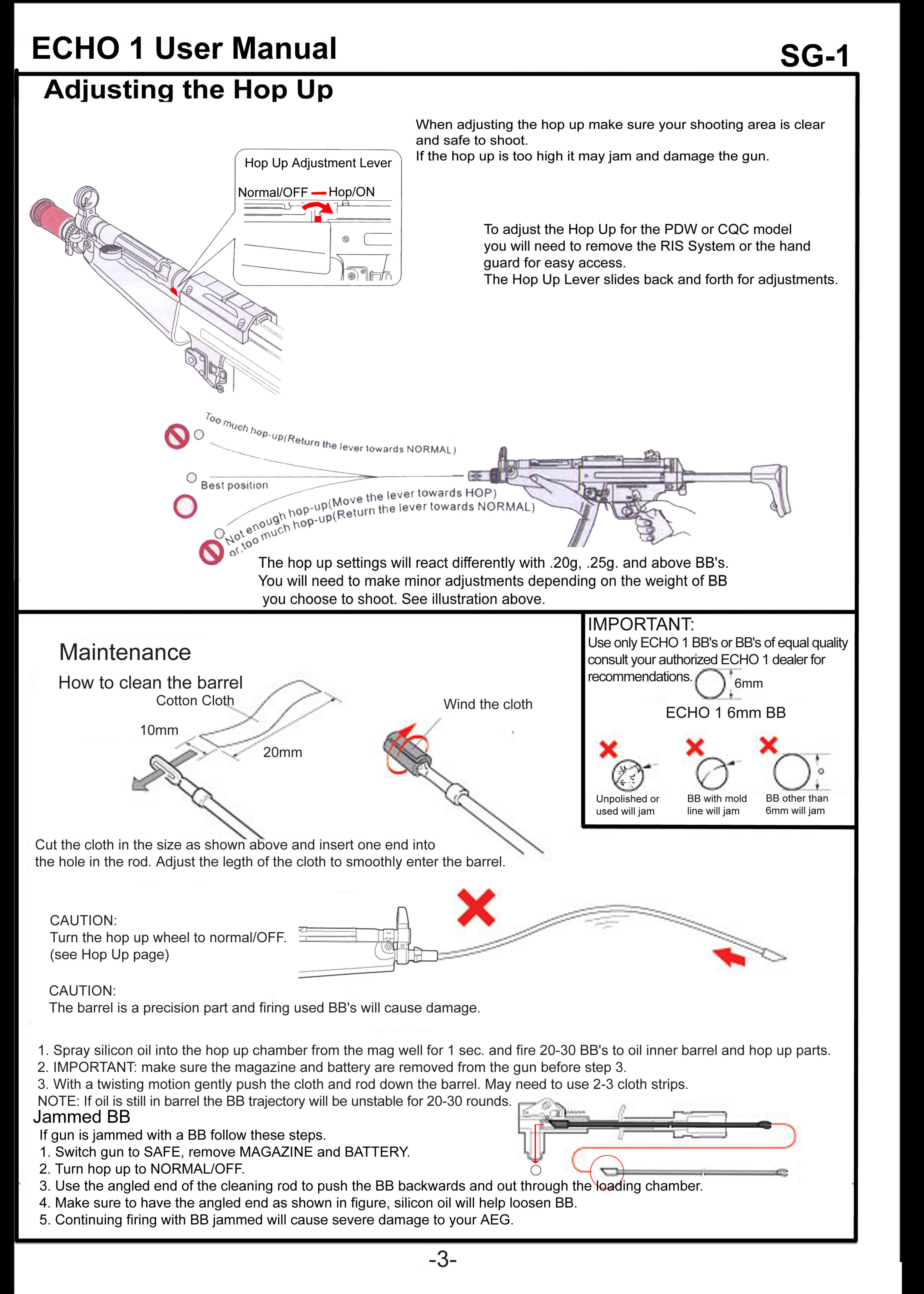 ECHO 1 User Manual

SG-1

Adjusting the Hop Up

When adjusting the hop up make sure your shooting area is clear and safe to shoot.
If the hop up is too high it may jam and damage the gun.

Hop Up Adjustment Lever

Normal/OFF — Hop/ON

To adjust the Hop Up for the PDW or CQC model you will need to remove the RIS System or the hand guard for easy access.
The Hop Up Lever slides back and forth for adjustments.

Too much hop-up(Return the lever towards NORMAL)

Best position

Not enough hop-up(Move the lever towards HOP) or too much hop-up(Return the lever towards NORMAL)

The hop up settings will react differently with .20g, .25g. and above BB's.
You will need to make minor adjustments depending on the weight of BB you choose to shoot. See illustration above.

Maintenance

How to clean the barrel

Cotton Cloth

10mm

20mm

Wind the cloth

IMPORTANT:
Use only ECHO 1 BB's or BB's of equal quality consult your authorized ECHO 1 dealer for recommendations.

6mm

ECHO 1 6mm BB

Unpolished or used will jam

BB with mold line will jam

BB other than 6mm will jam

Cut the cloth in the size as shown above and insert one end into the hole in the rod. Adjust the legth of the cloth to smoothly enter the barrel.

CAUTION:
Turn the hop up wheel to normal/OFF.
(see Hop Up page)

CAUTION:
The barrel is a precision part and firing used BB's will cause damage.

1. Spray silicon oil into the hop up chamber from the mag well for 1 sec. and fire 20-30 BB's to oil inner barrel and hop up parts.
2. IMPORTANT: make sure the magazine and battery are removed from the gun before step 3.
3. With a twisting motion gently push the cloth and rod down the barrel. May need to use 2-3 cloth strips.
NOTE: If oil is still in barrel the BB trajectory will be unstable for 20-30 rounds.

Jammed BB
If gun is jammed with a BB follow these steps.
1. Switch gun to SAFE, remove MAGAZINE and BATTERY.
2. Turn hop up to NORMAL/OFF.
3. Use the angled end of the cleaning rod to push the BB backwards and out through the loading chamber.
4. Make sure to have the angled end as shown in figure, silicon oil will help loosen BB.
5. Continuing firing with BB jammed will cause severe damage to your AEG.

-3-