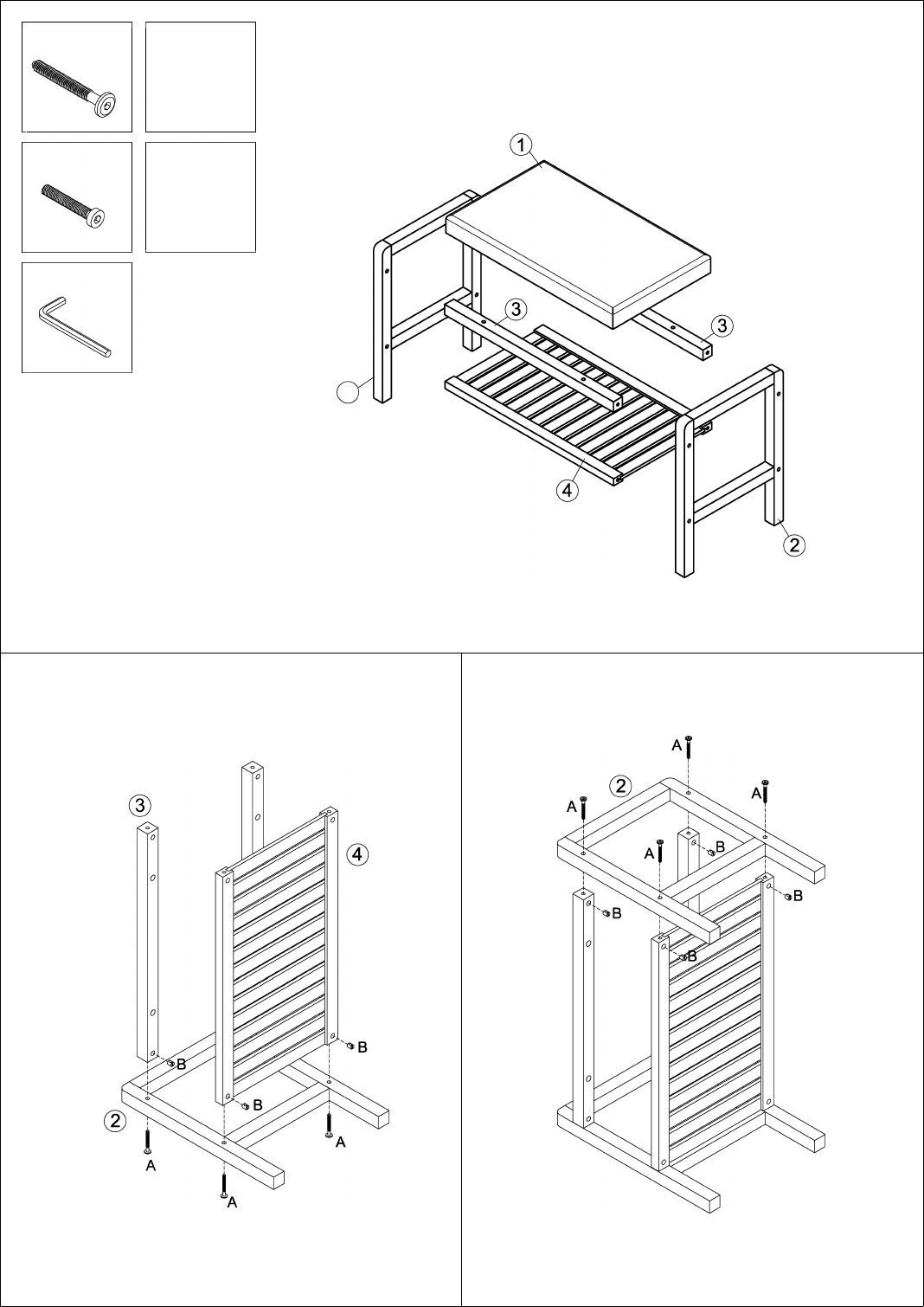 1
3
3
4
2

3
4
B
B
B
2
A
A
A

A
2
A
A
A
B
B
B
B