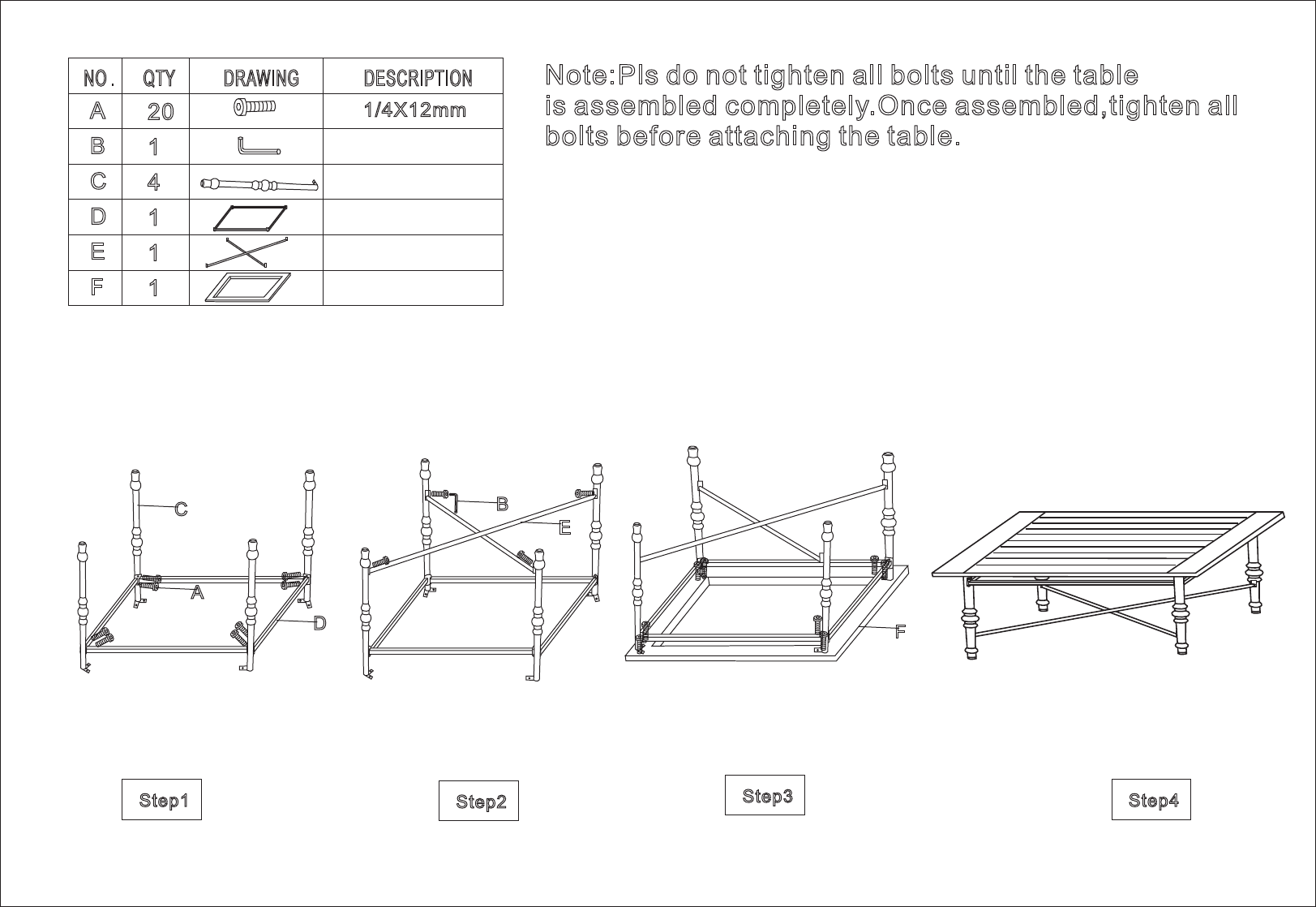 | NO. | QTY | DRAWING | DESCRIPTION |
|---|---|---|---|
| A | 20 | | 1/4X12mm |
| B | 1 | | |
| C | 4 | | |
| D | 1 | | |
| E | 1 | | |
| F | 1 | | |

Note:Pls do not tighten all bolts until the table is assembled completely.Once assembled,tighten all bolts before attaching the table.

C
A
D

B
E

F

Step1

Step2

Step3

Step4