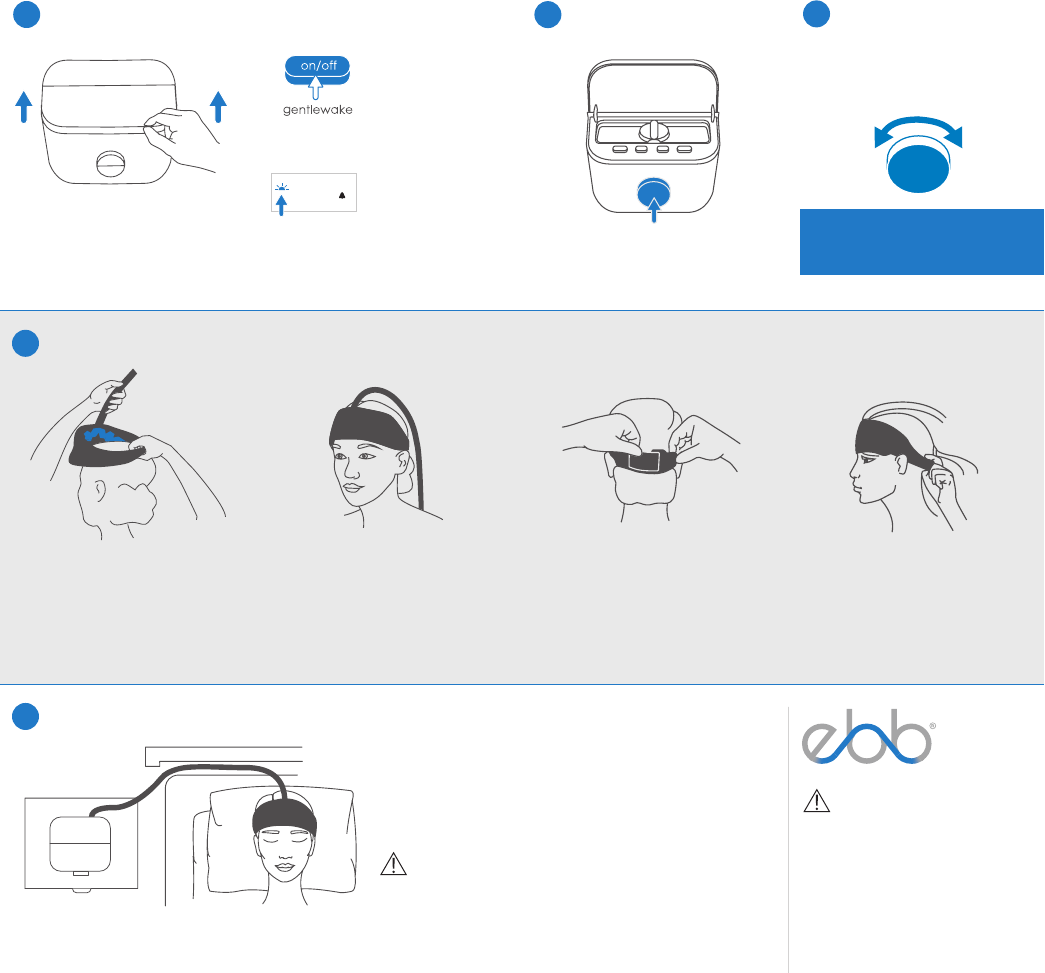 on/off

gentlewake

ebb®