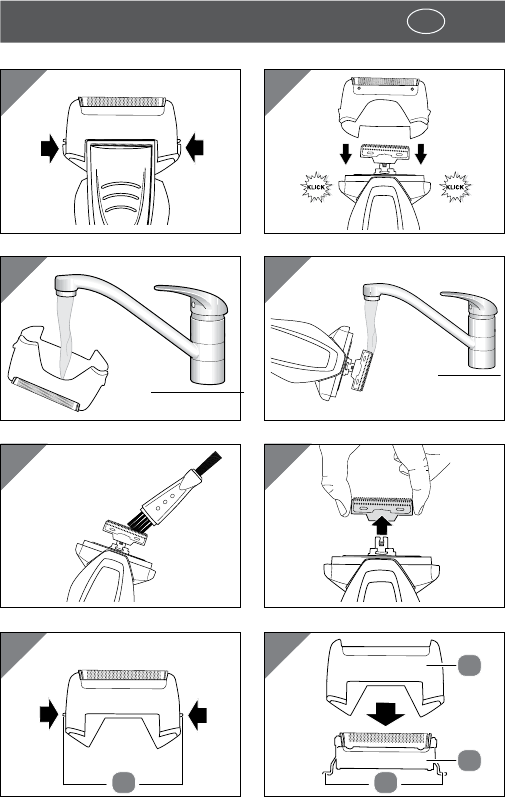 KLICK

KLICK