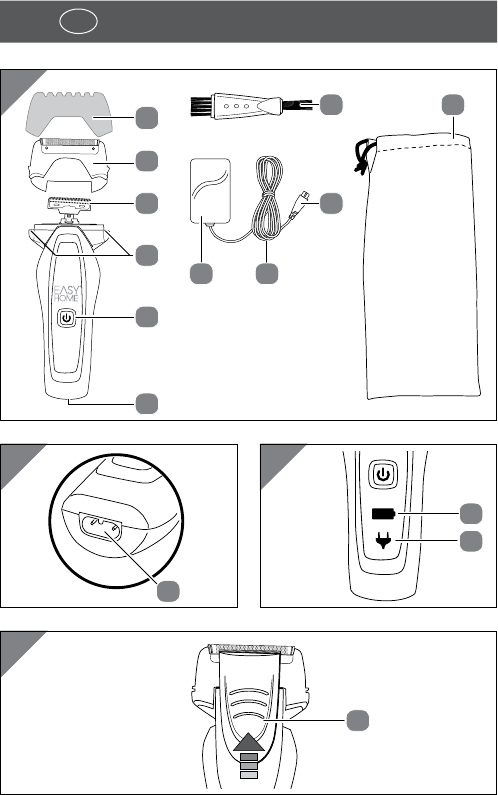 EASY HOME