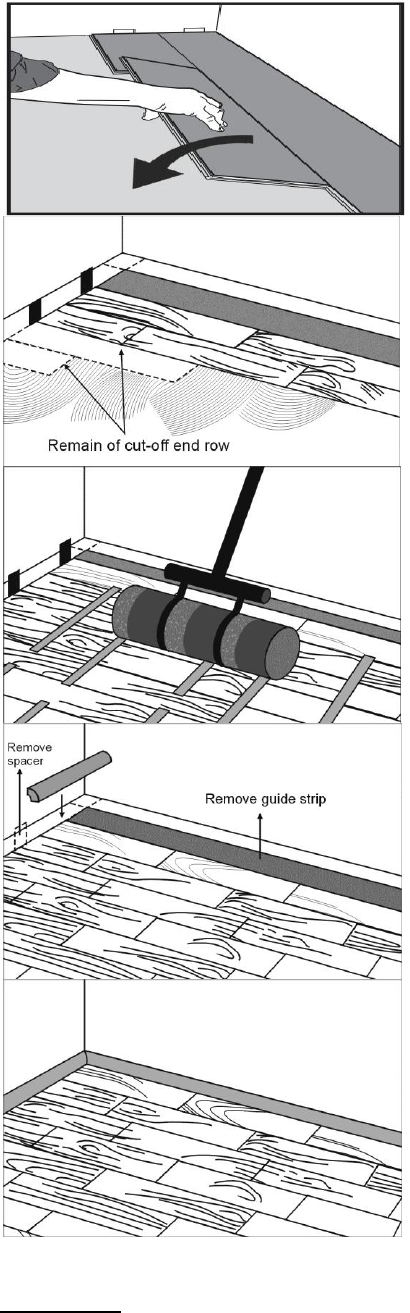 Remain of cut-off end row

Remove spacer

Remove guide strip