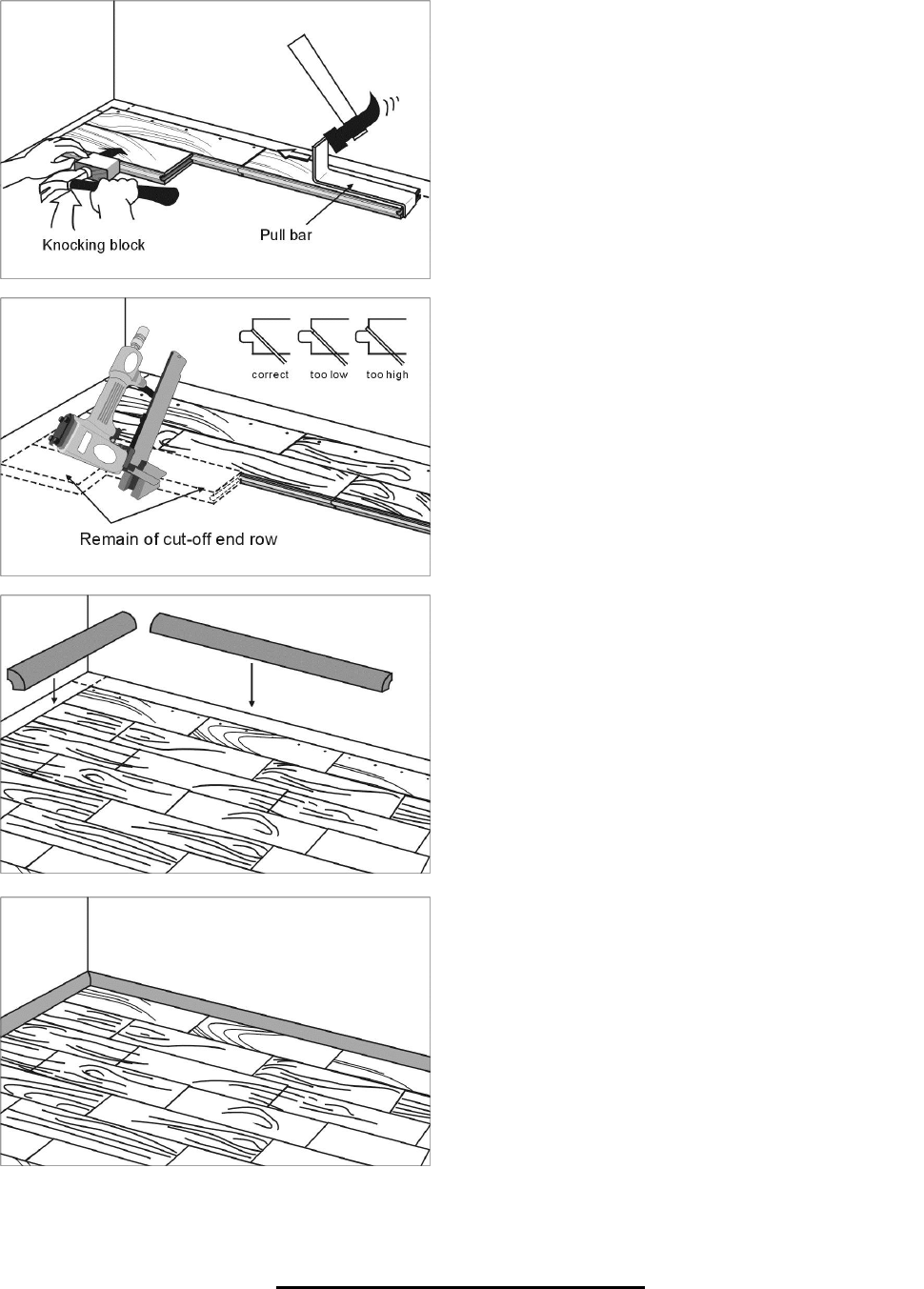 Knocking block

Pull bar

correct

too low

too high

Remain of cut-off end row