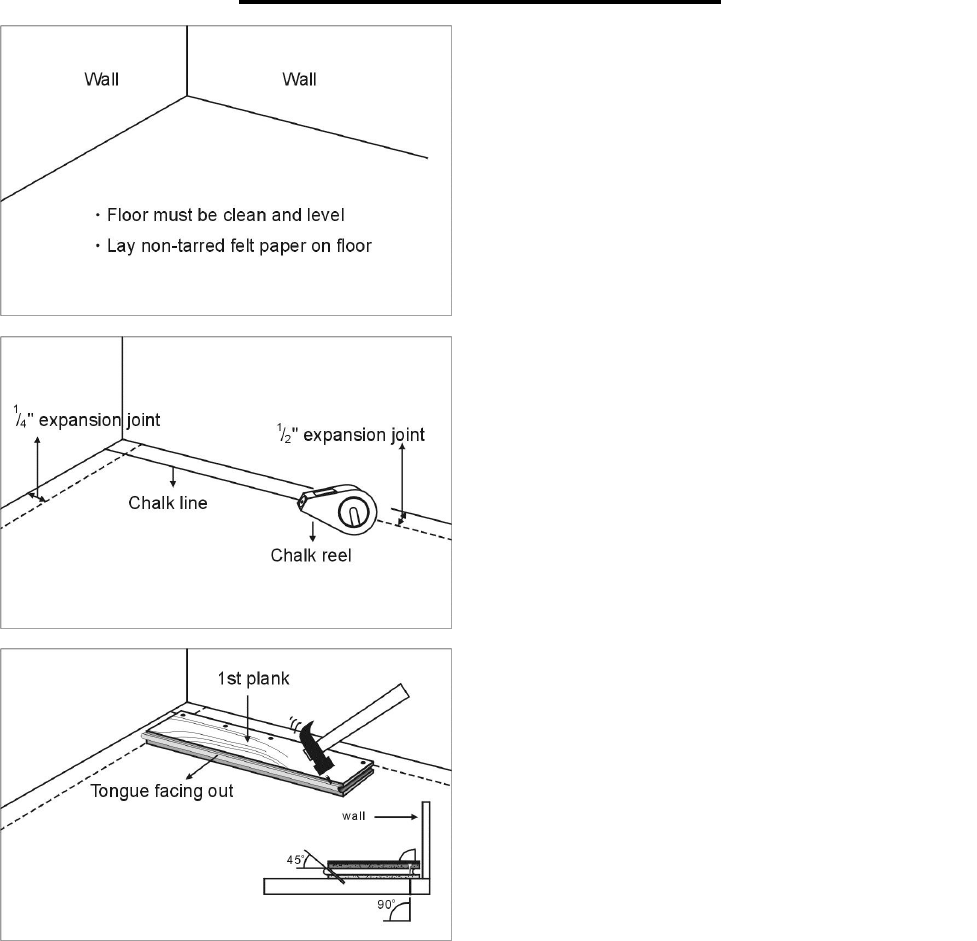 Wall

Wall

· Floor must be clean and level

· Lay non-tarred felt paper on floor

$\frac{1}{4}$" expansion joint

$\frac{1}{2}$" expansion joint

Chalk line

Chalk reel

1st plank

Tongue facing out

wall

45°

90°