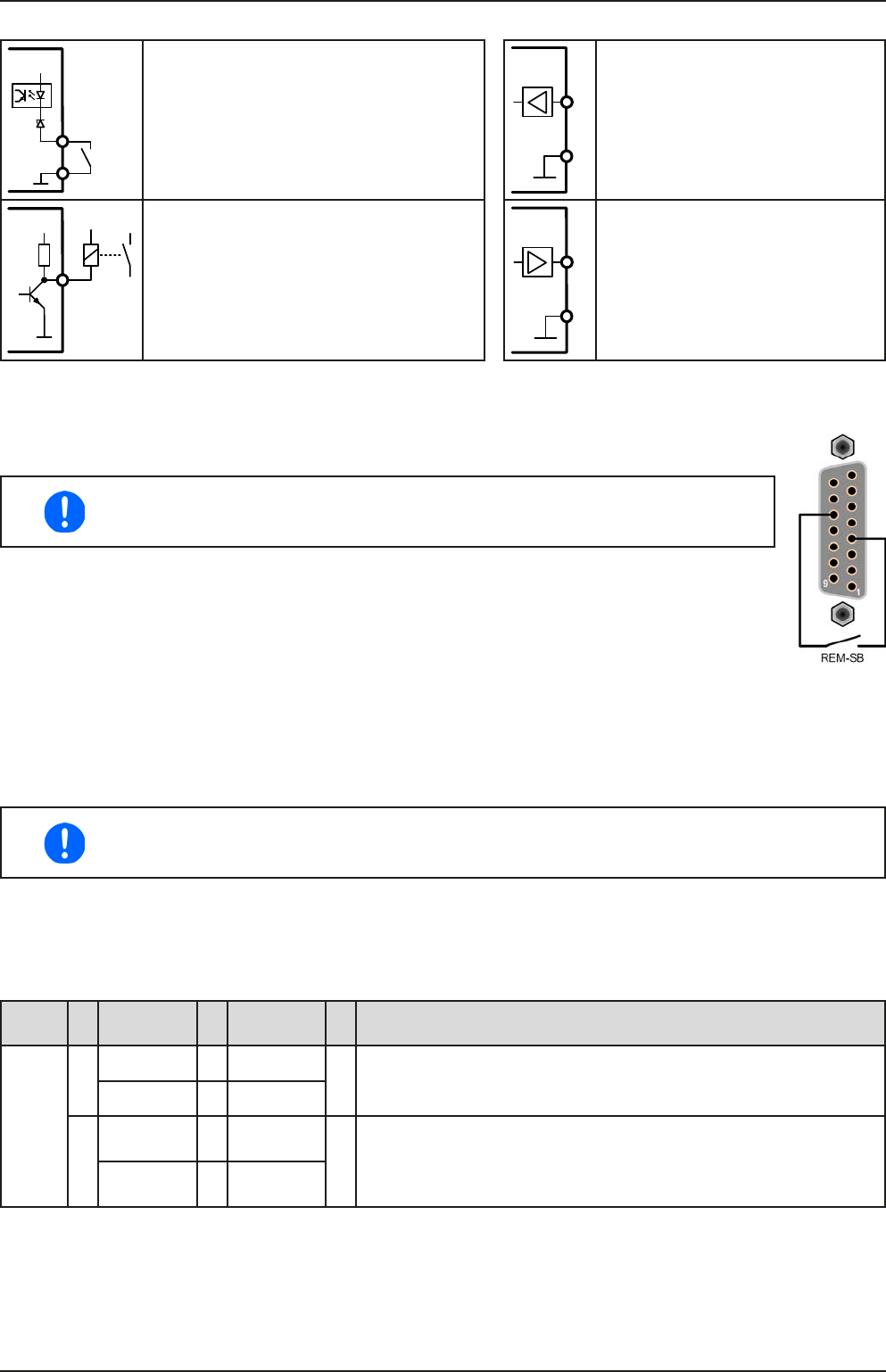 9

1

REM-SB