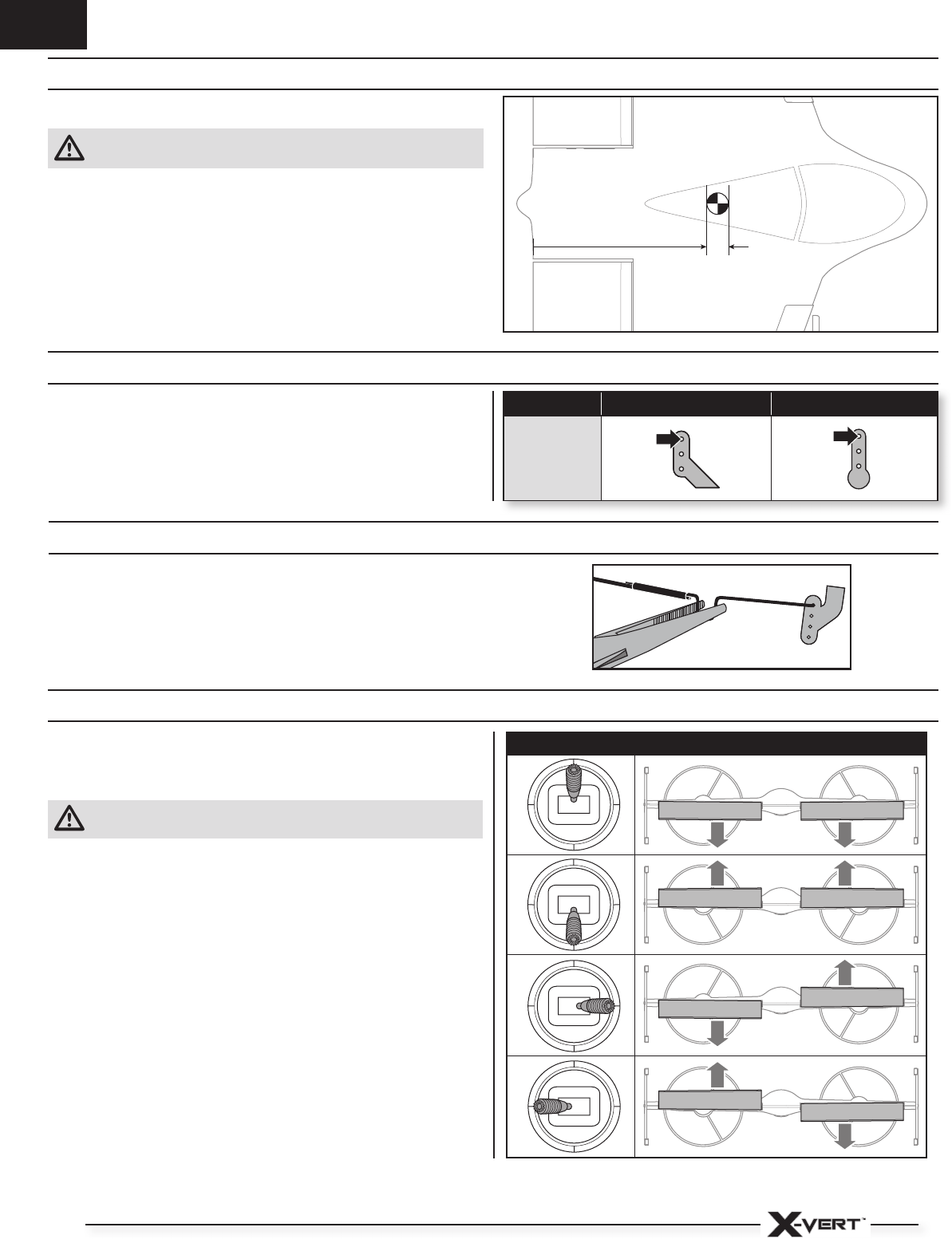 X-VERT™