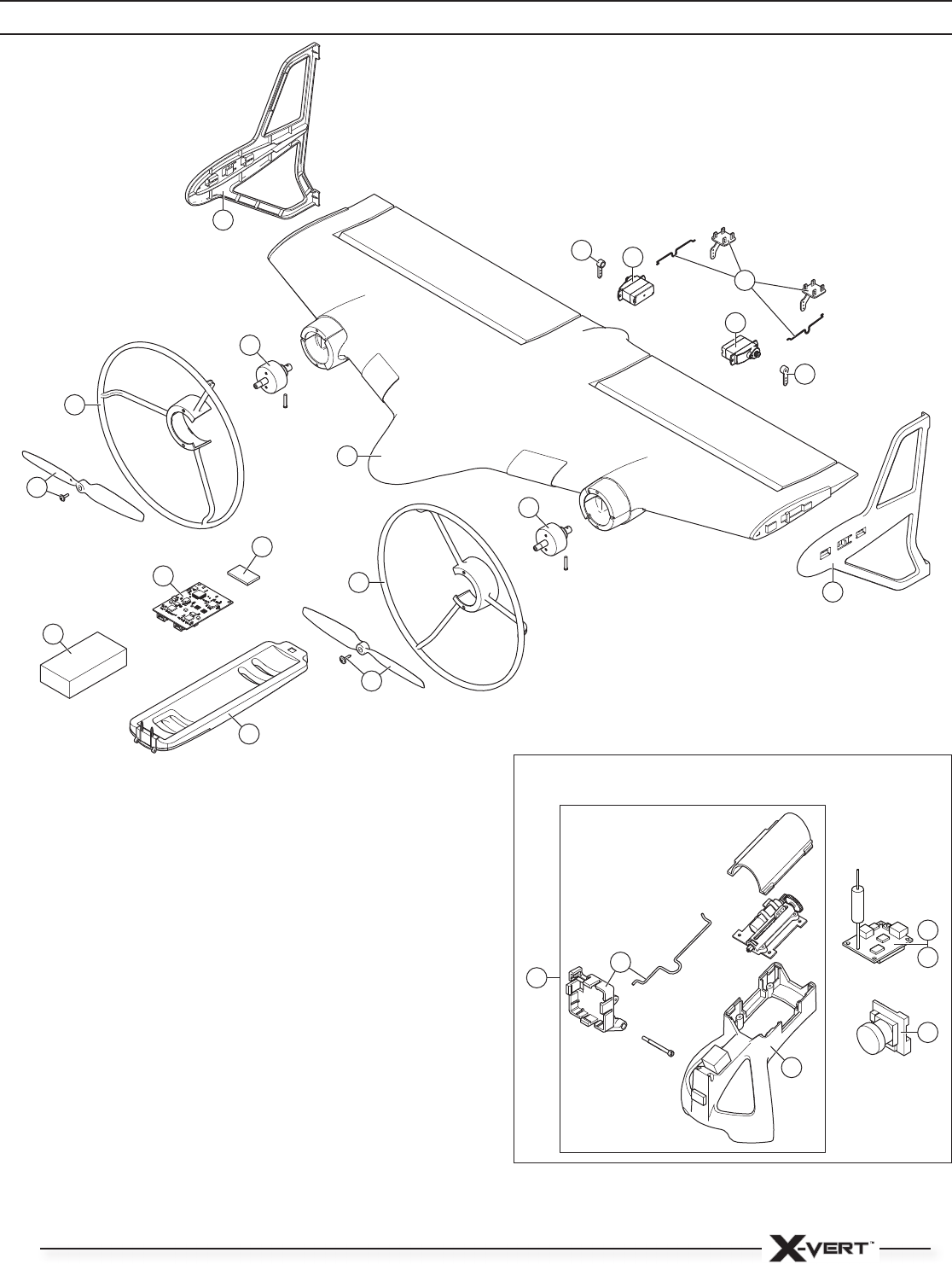 X-VERT™