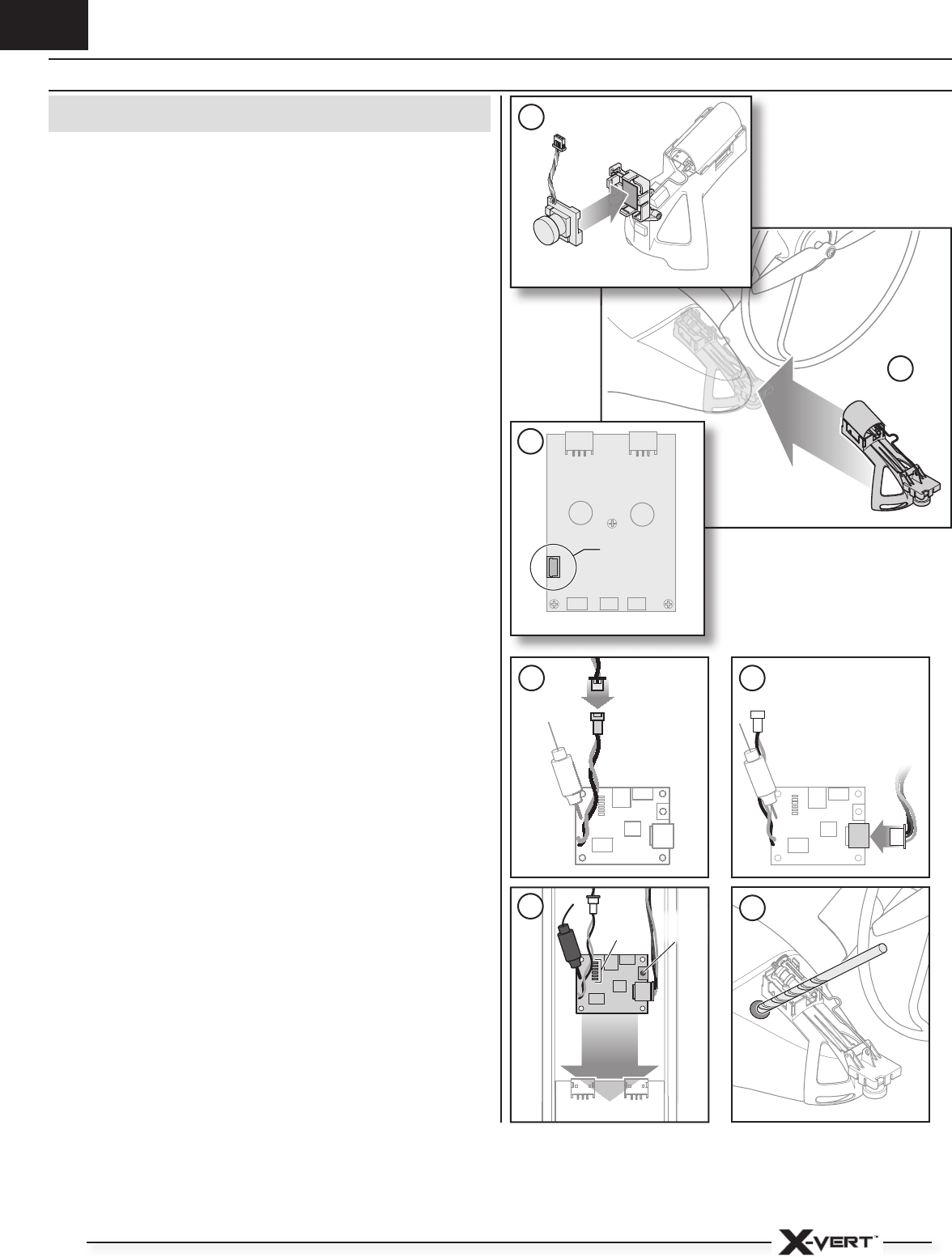 X-VERT™