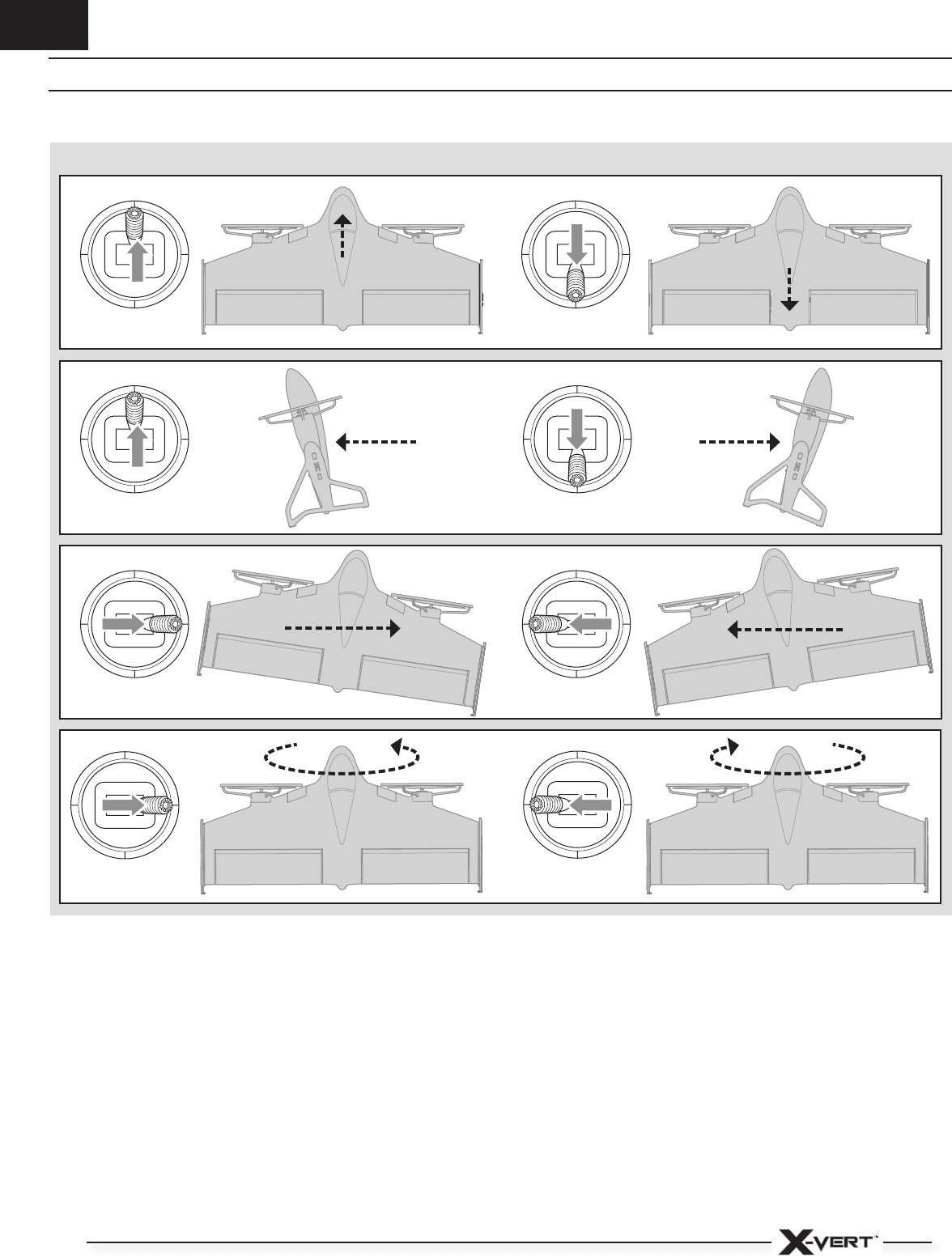 X-VERT™