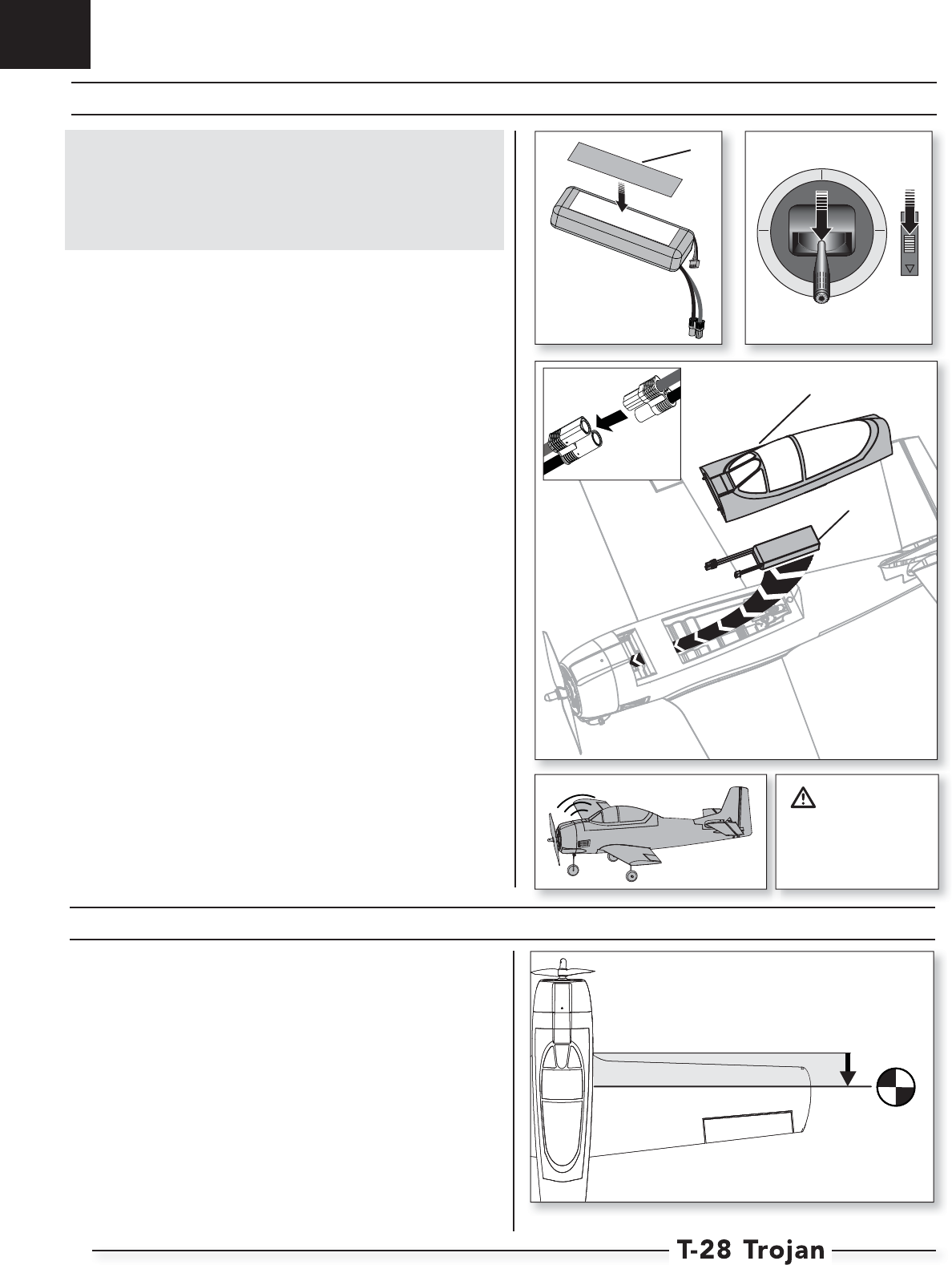 T-28 Trojan