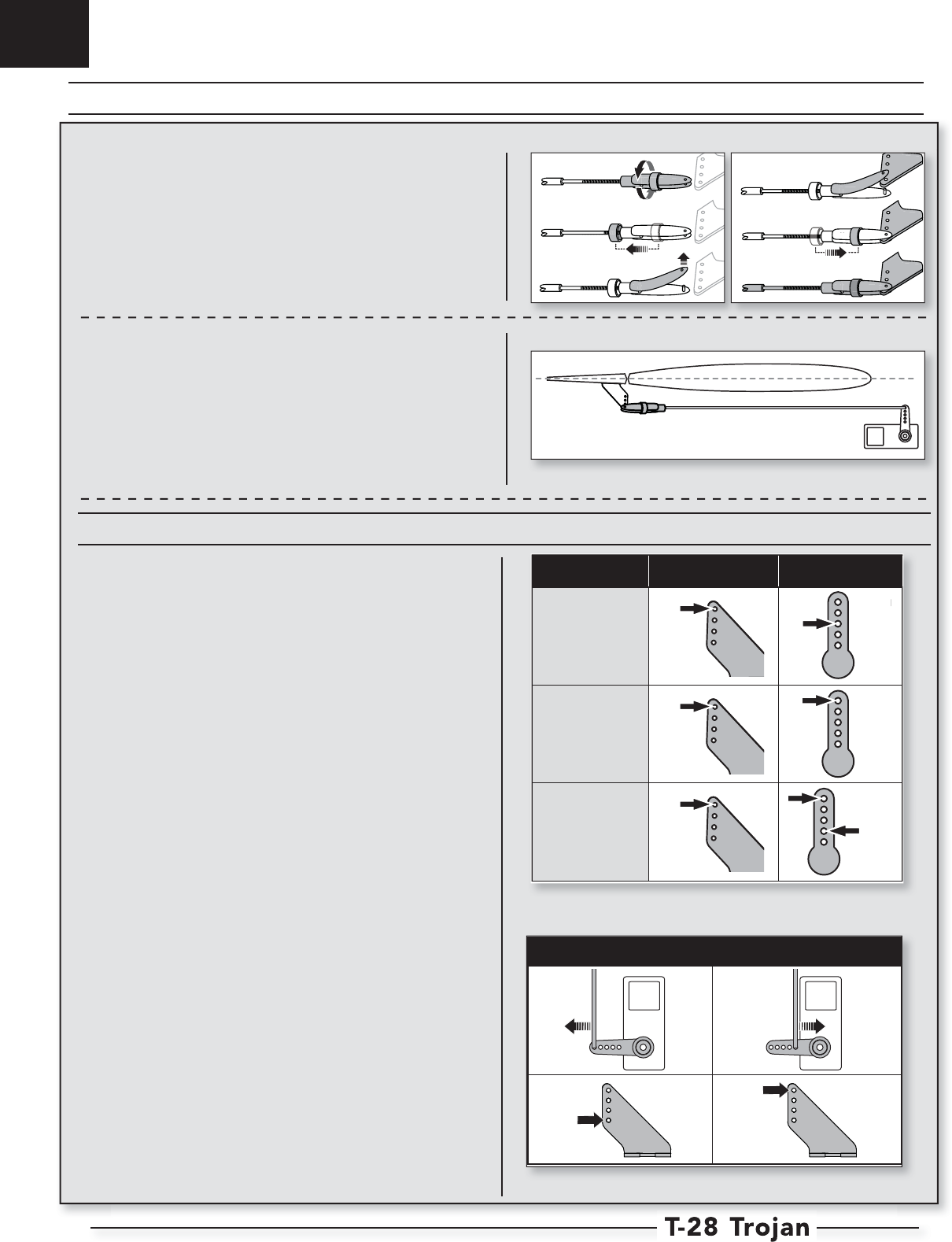 T-28 Trojan