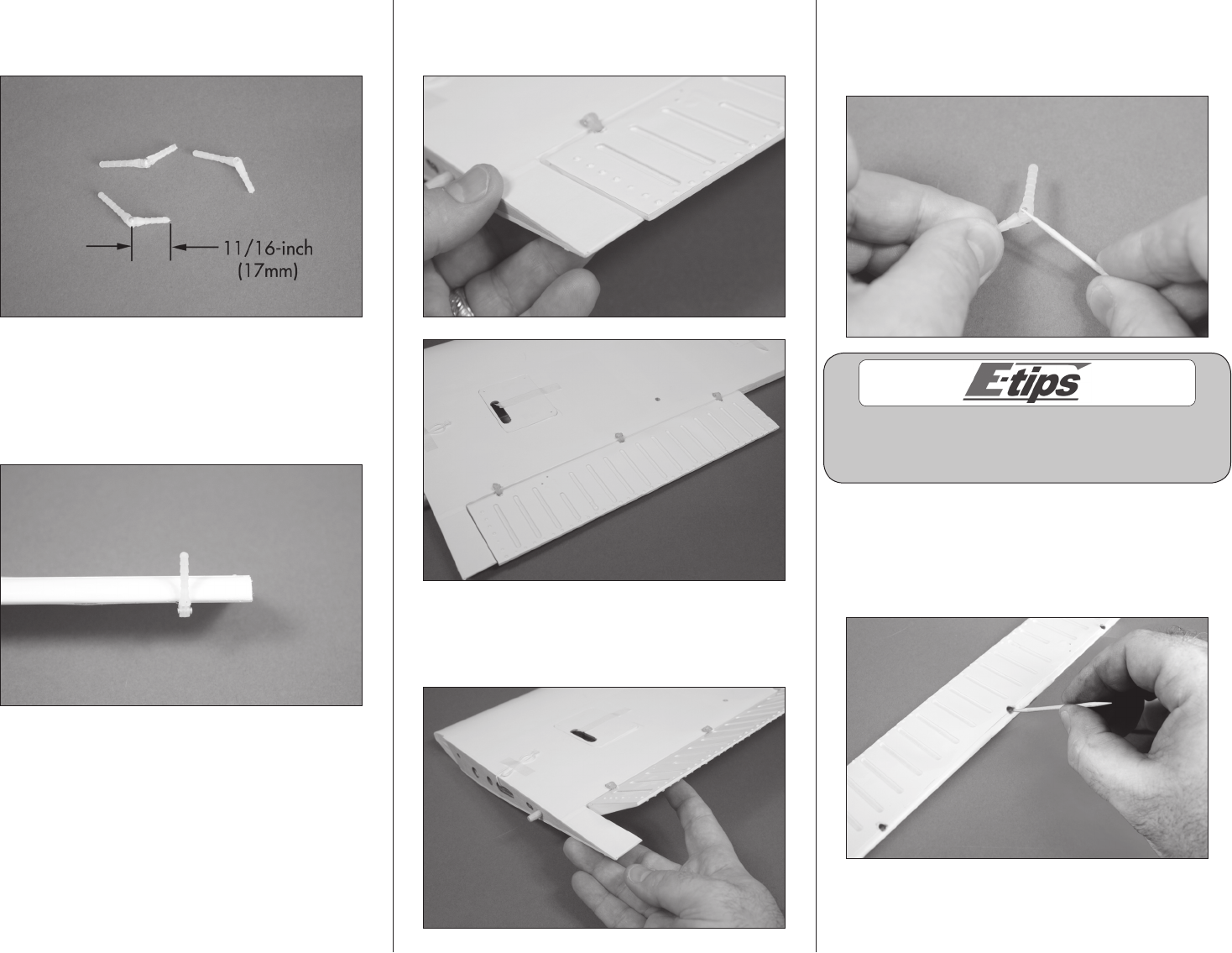 11/16-inch
(17mm)

E-tips