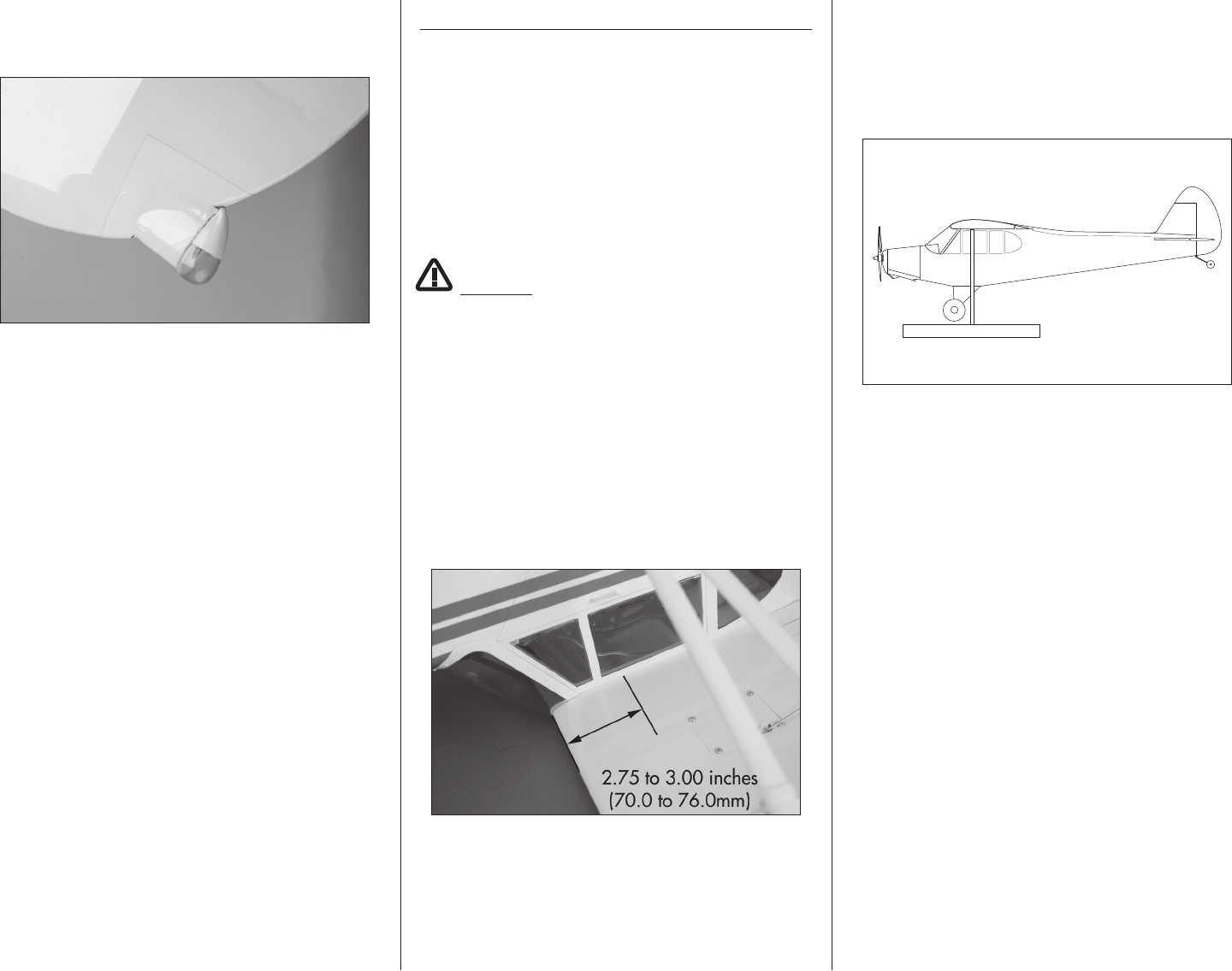 2.75 to 3.00 inches
(70.0 to 76.0mm)