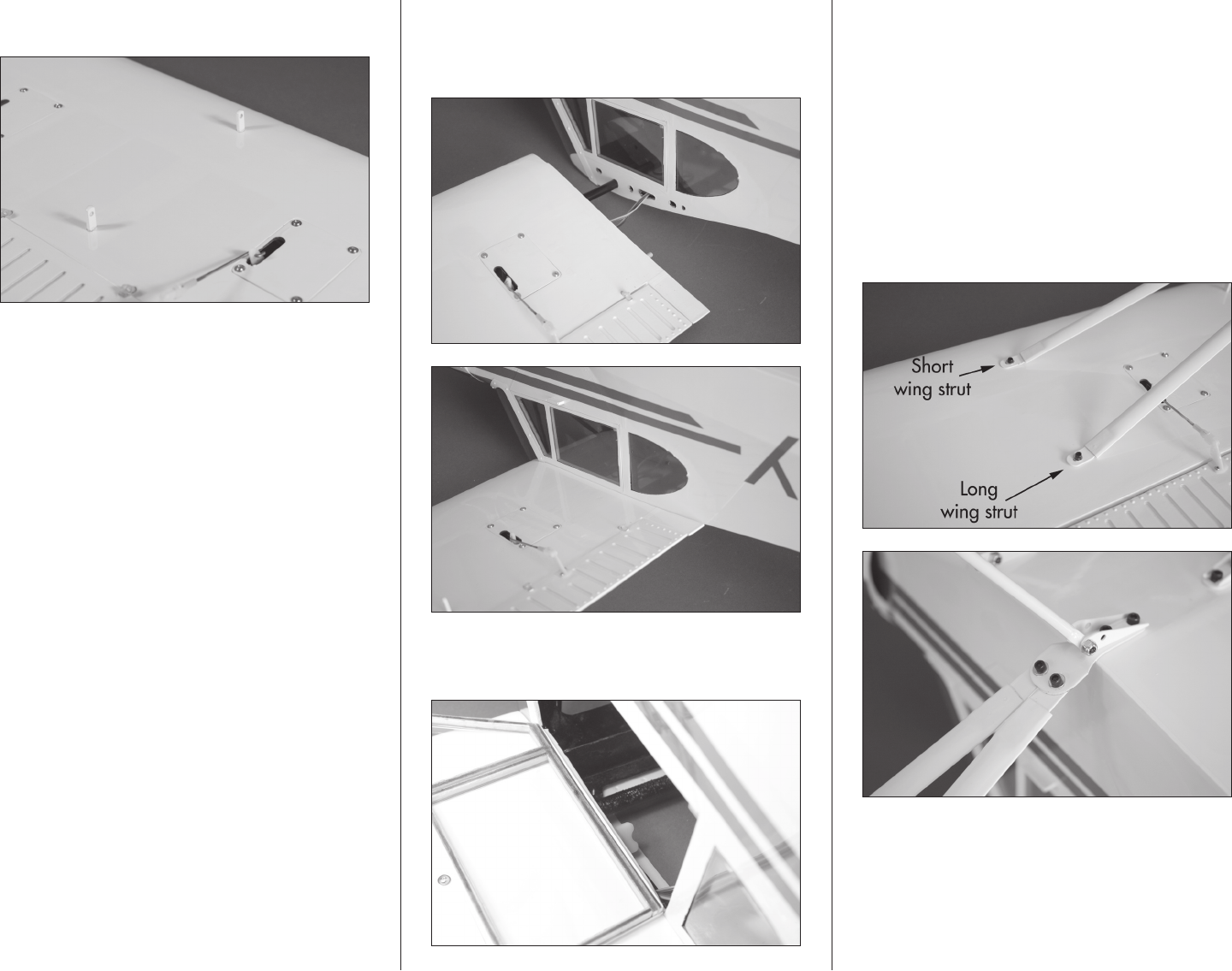 Short
wing strut

Long
wing strut