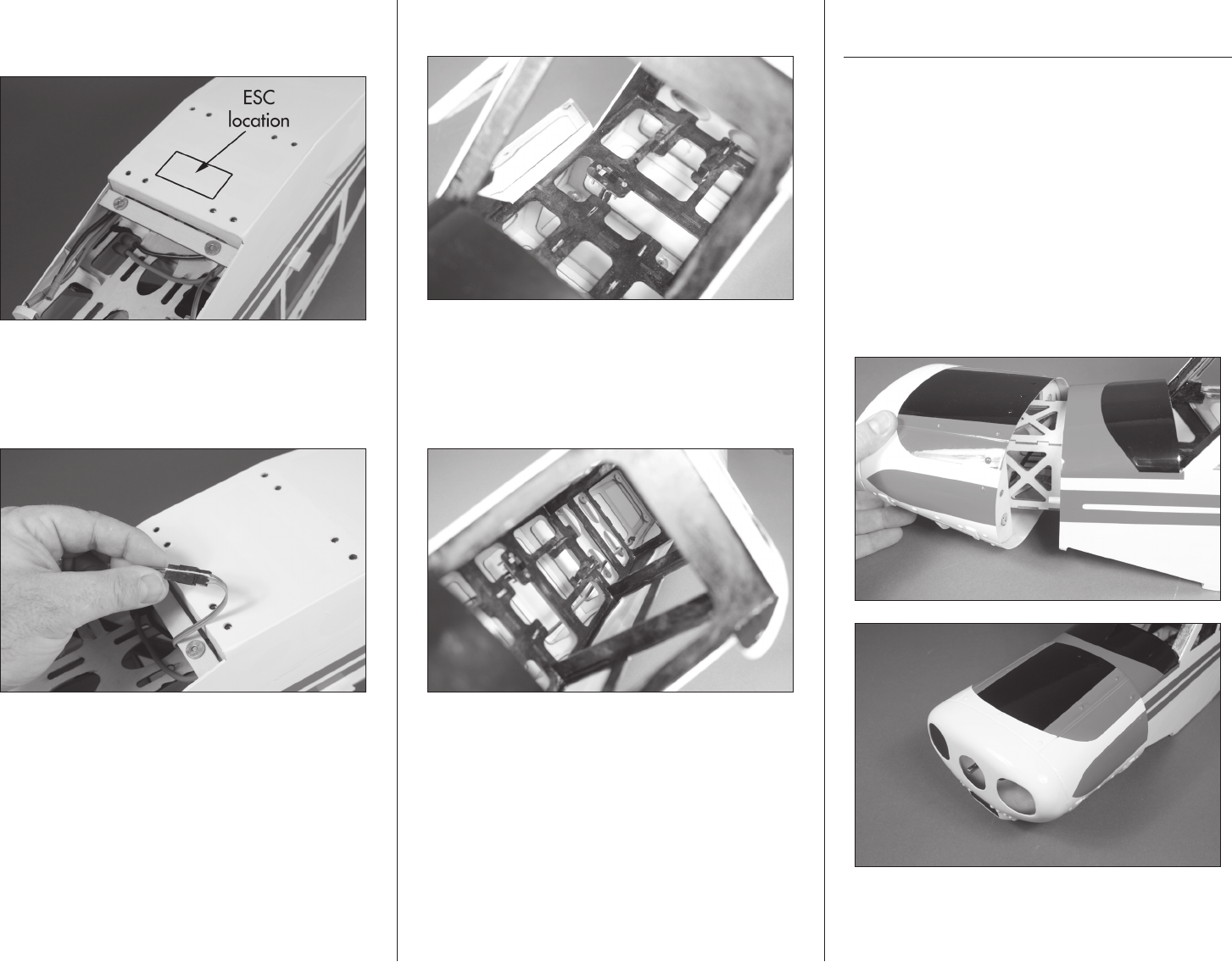 ESC location