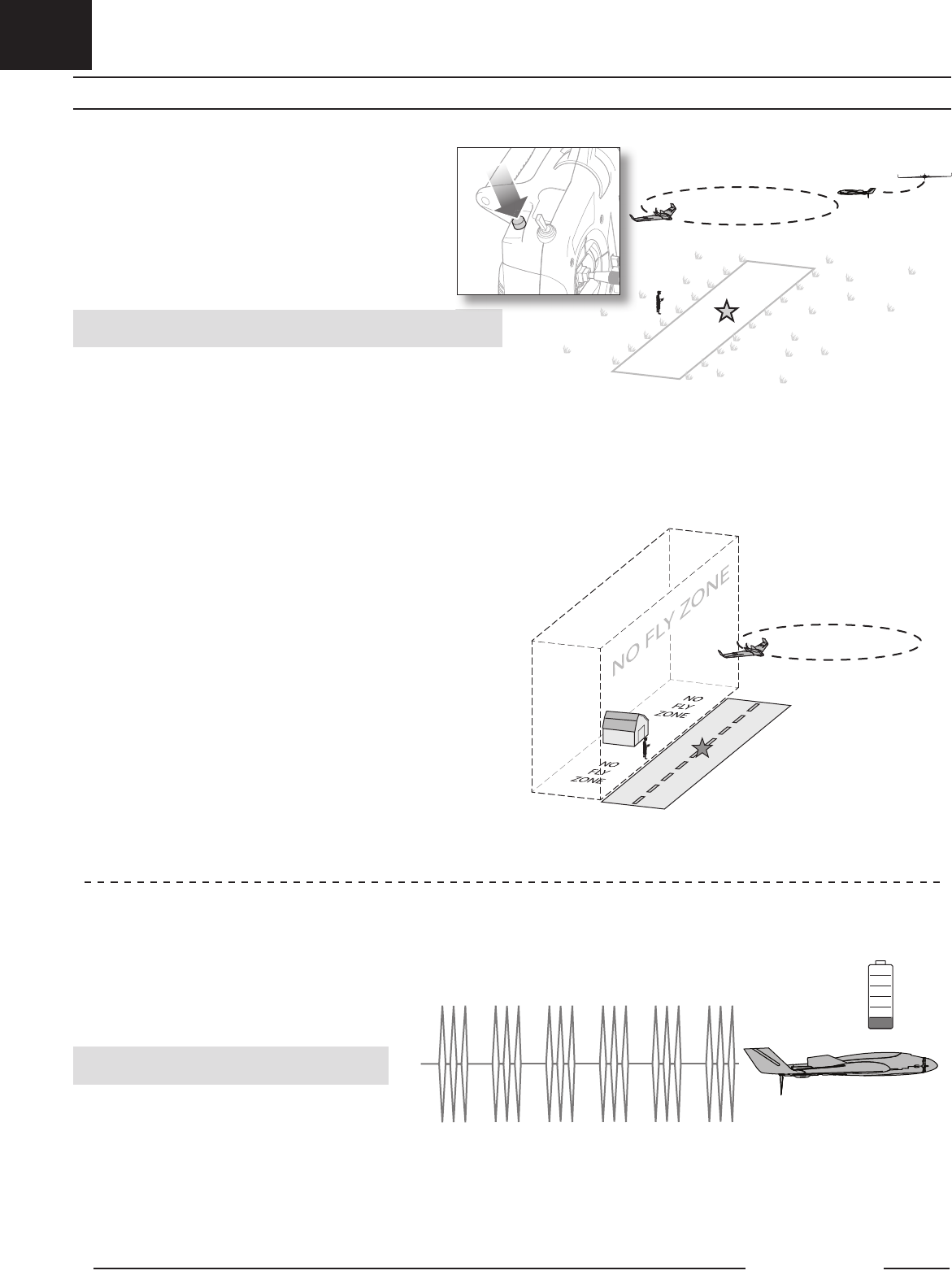 NO FLY ZONE

NO FLY ZONE

NO FLY ZONE