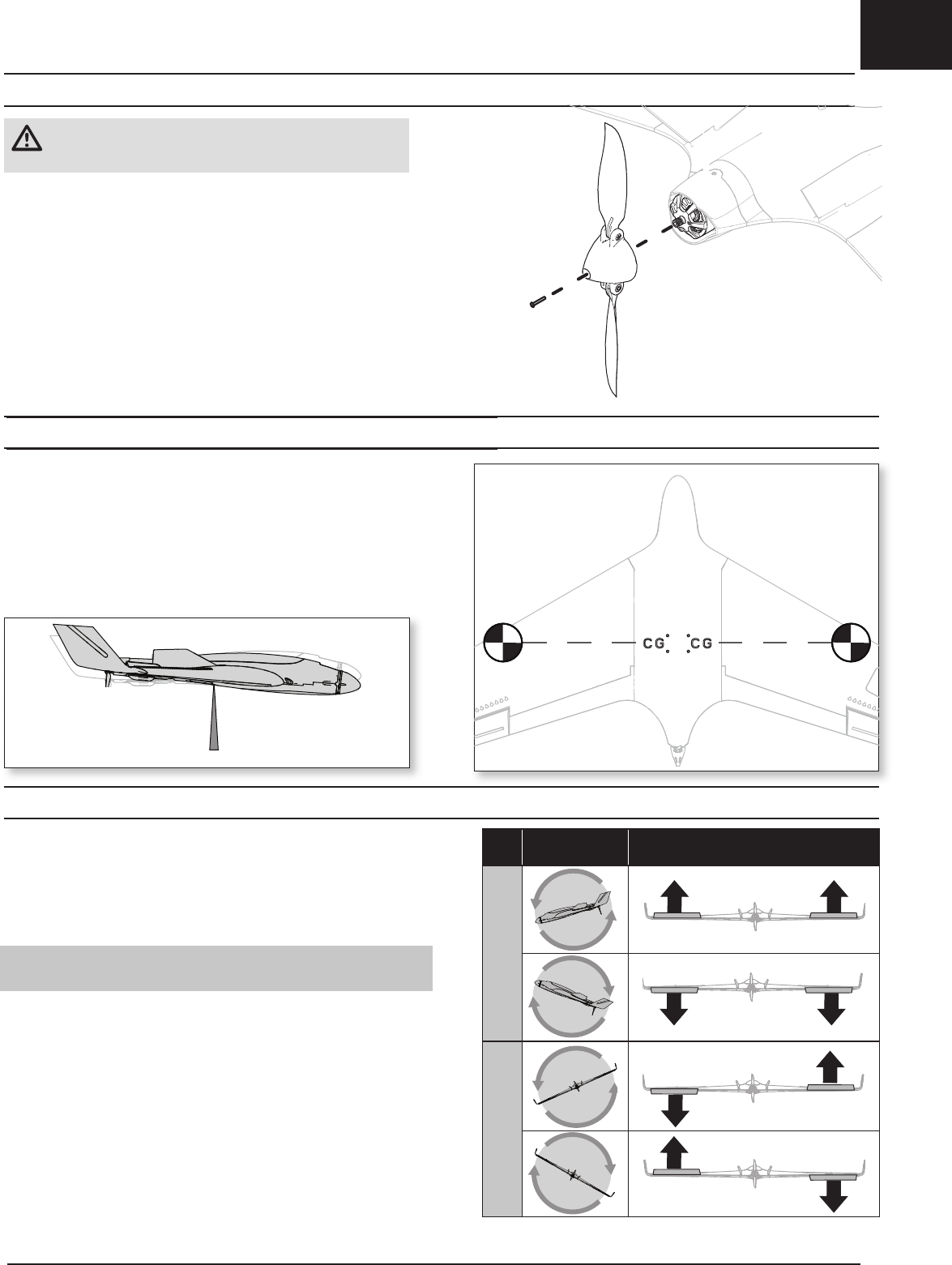 CG CG