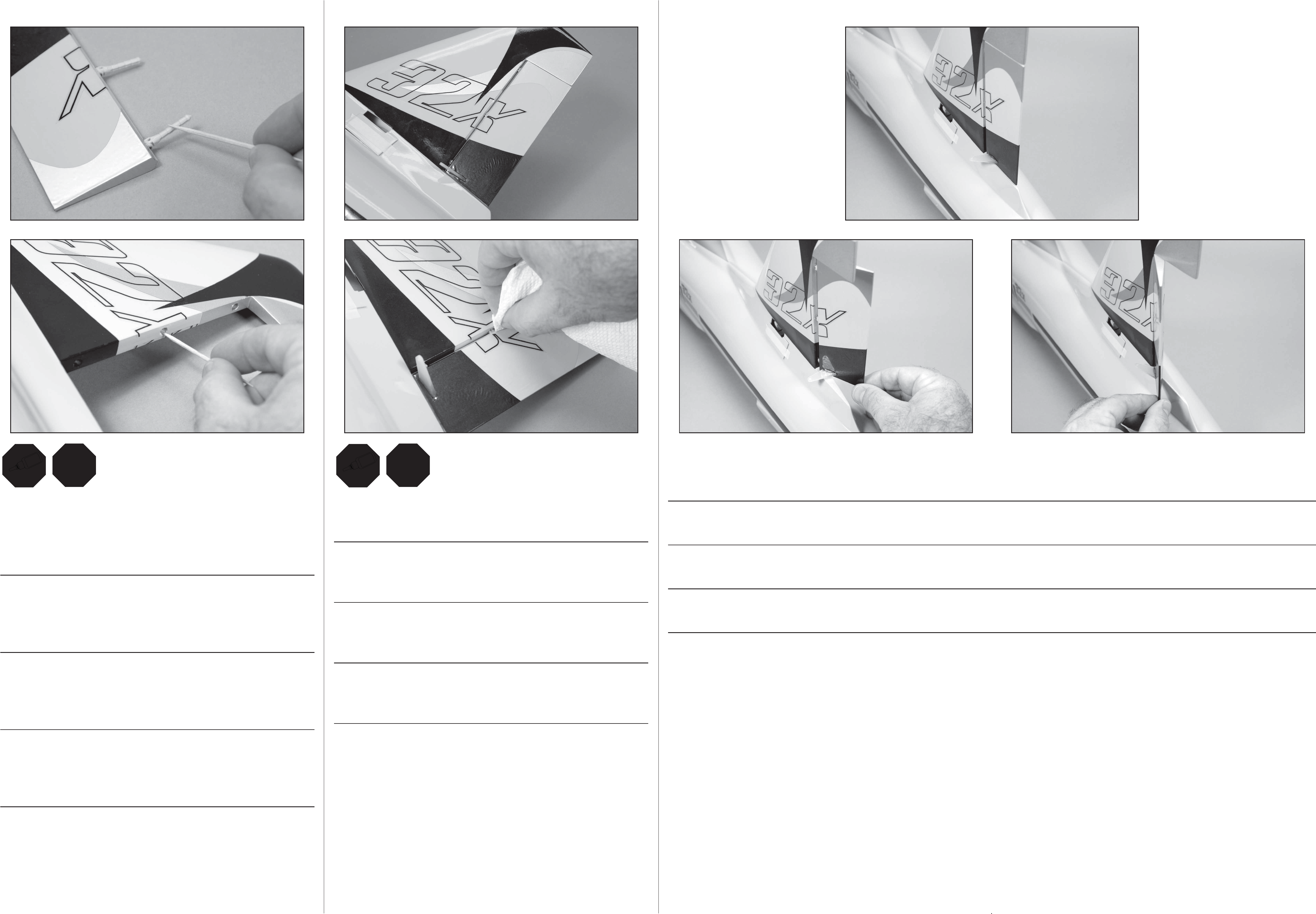 32x

32x

32x

32x

32x

32x