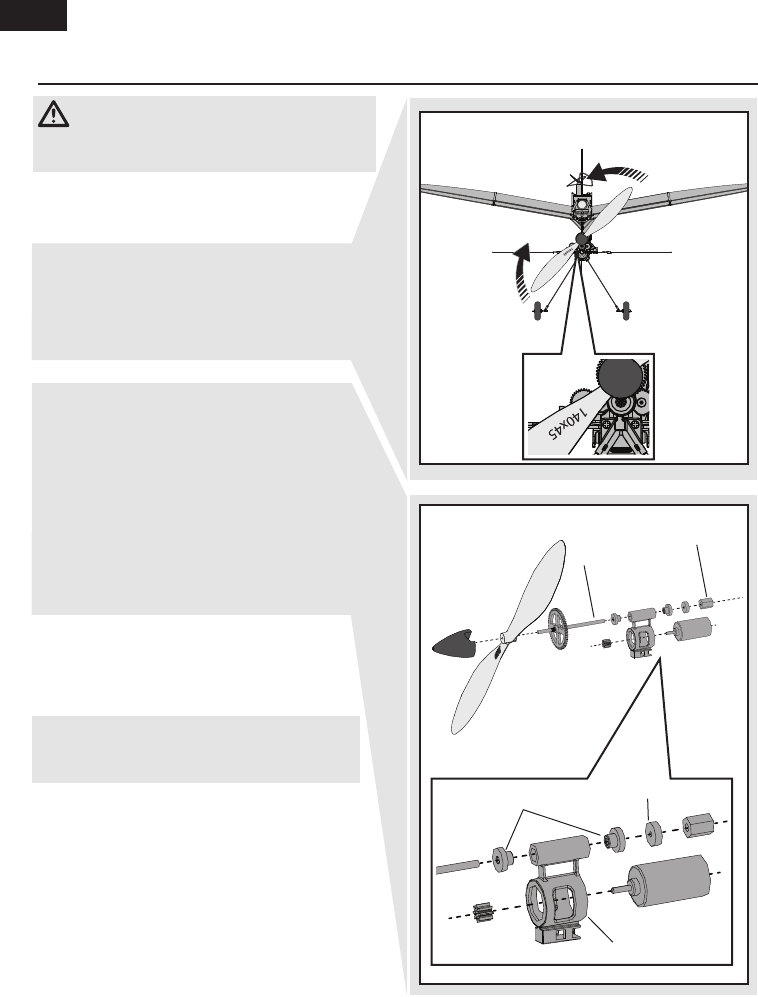 140X45