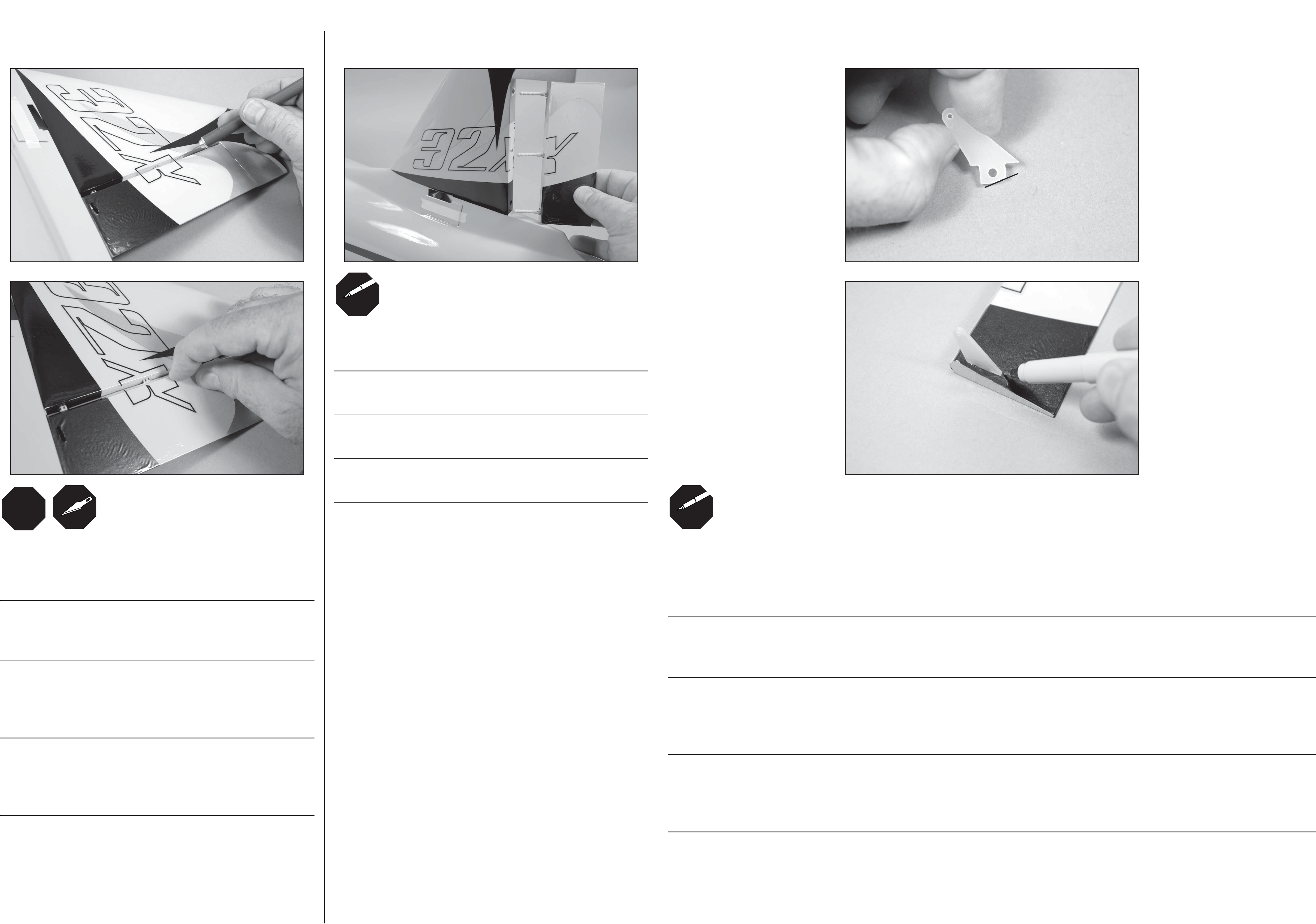 32X

32X

32X