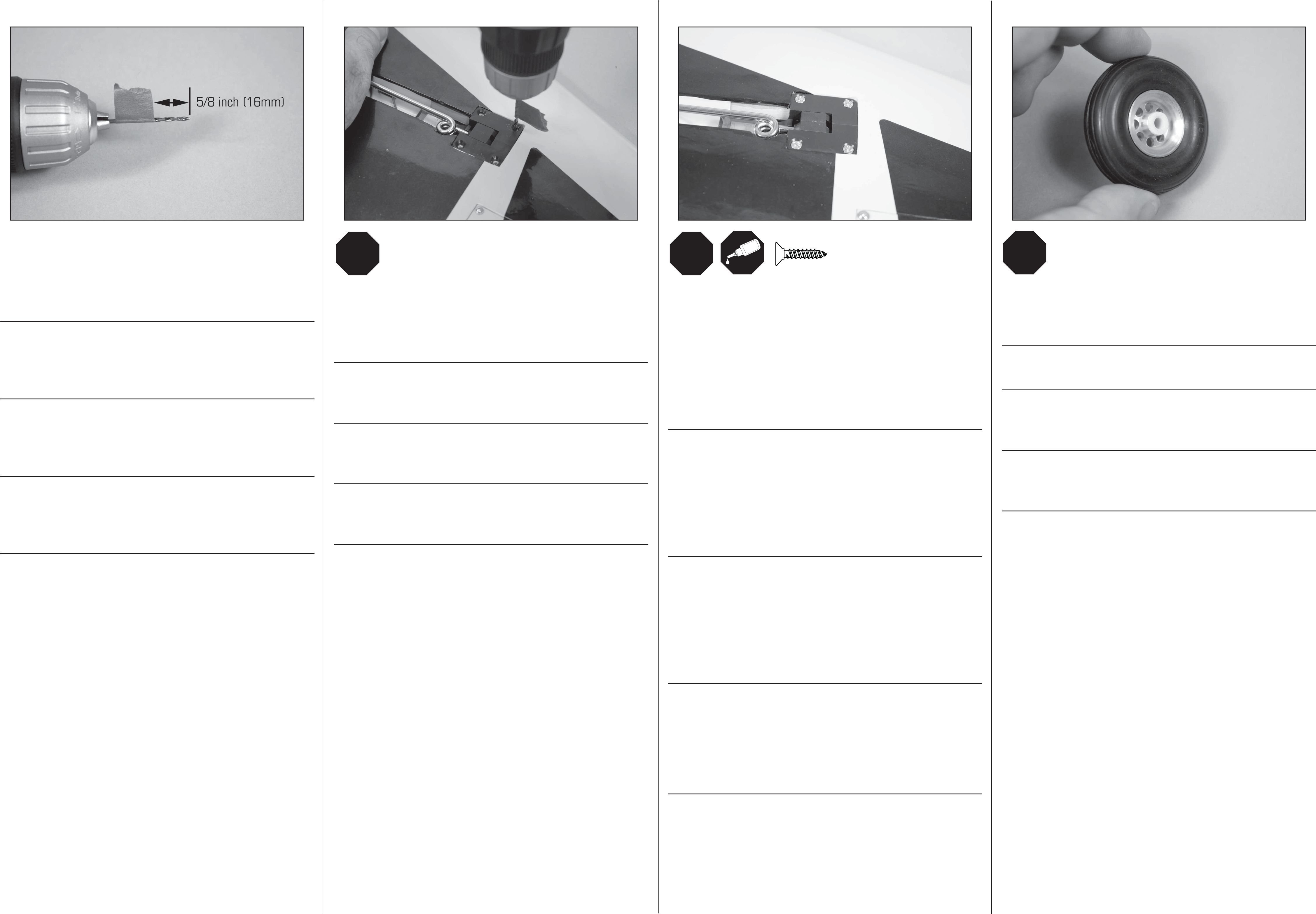 5/8 inch (16mm)