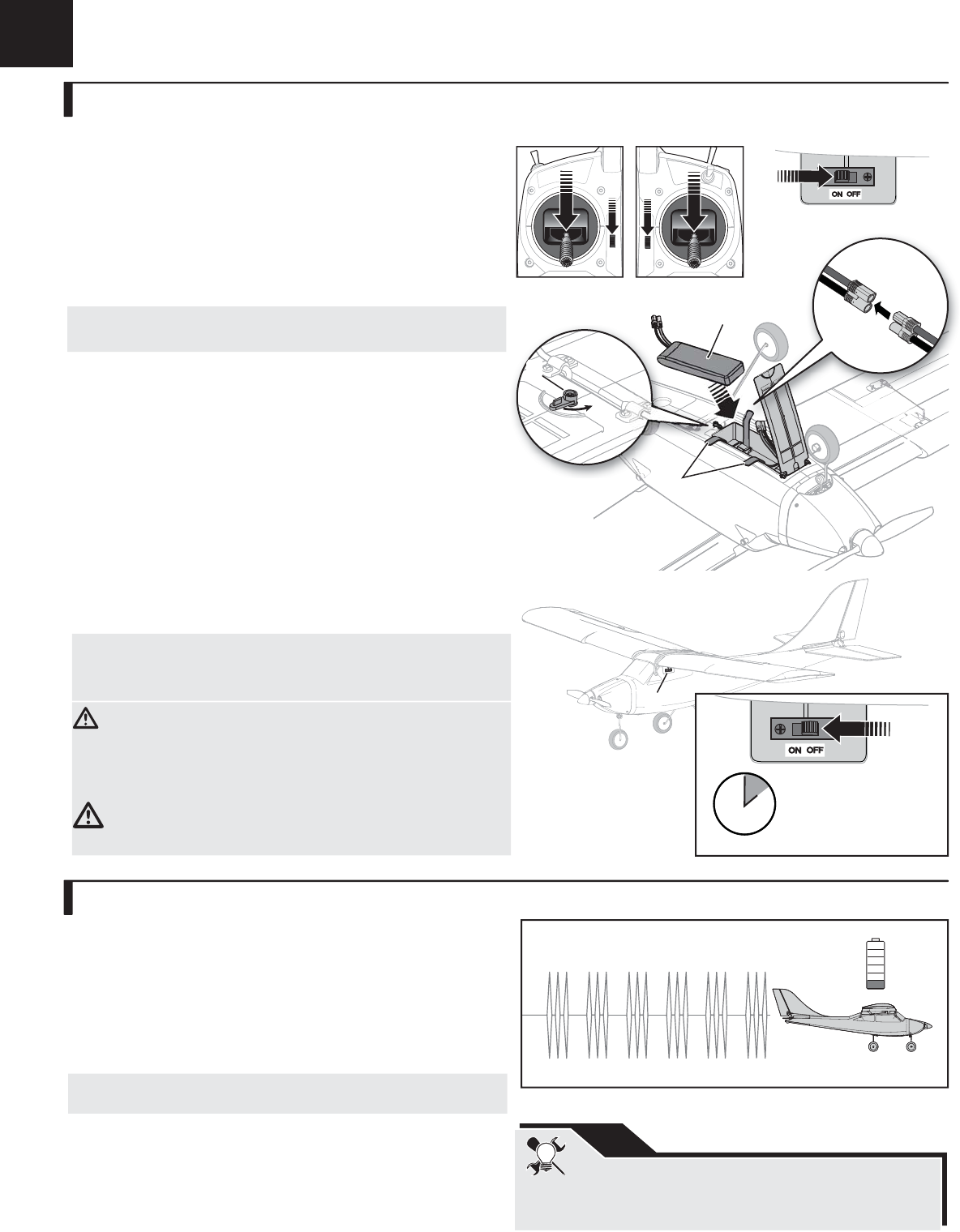 ON OFF

ON OFF