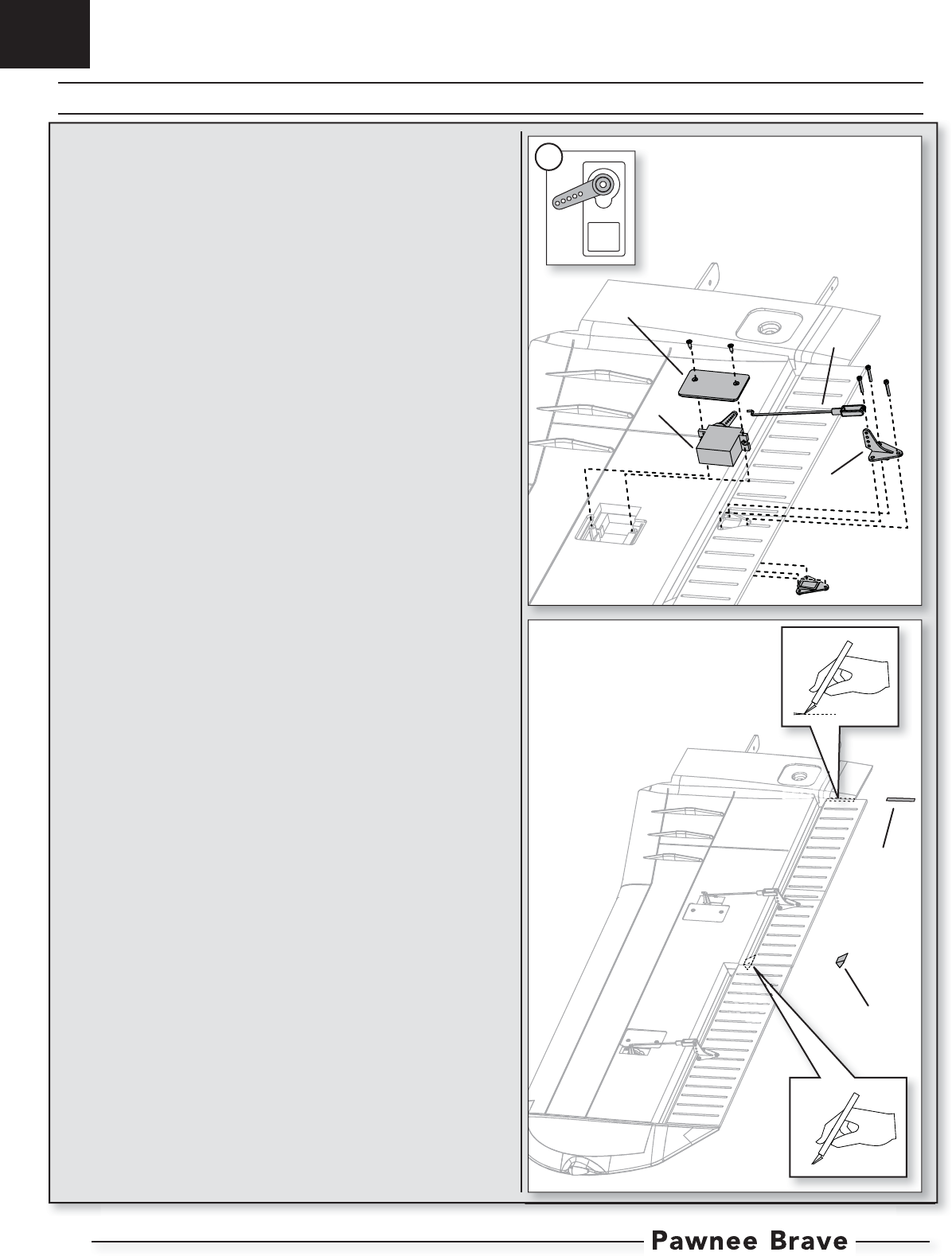 Pawnee Brave