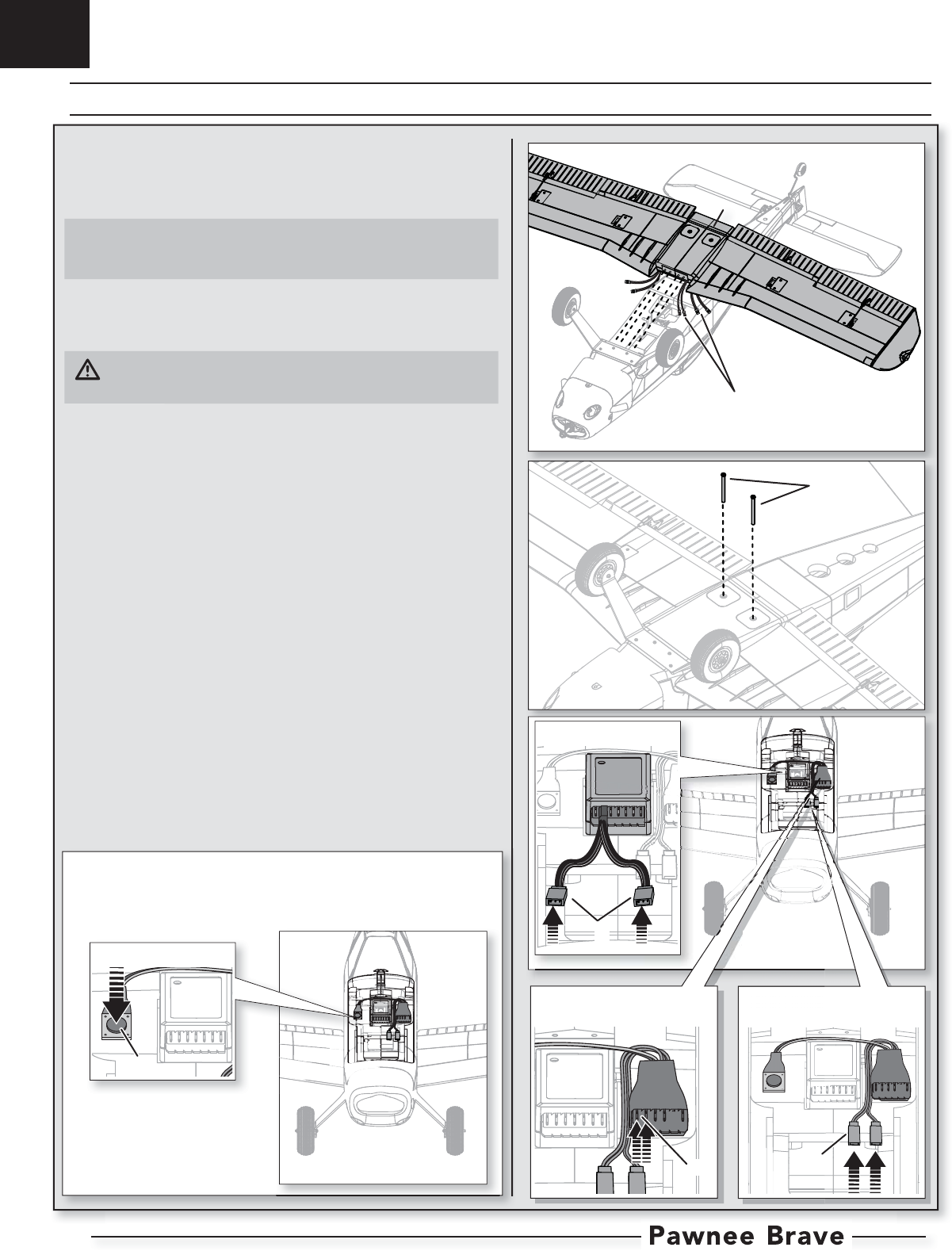 Pawnee Brave