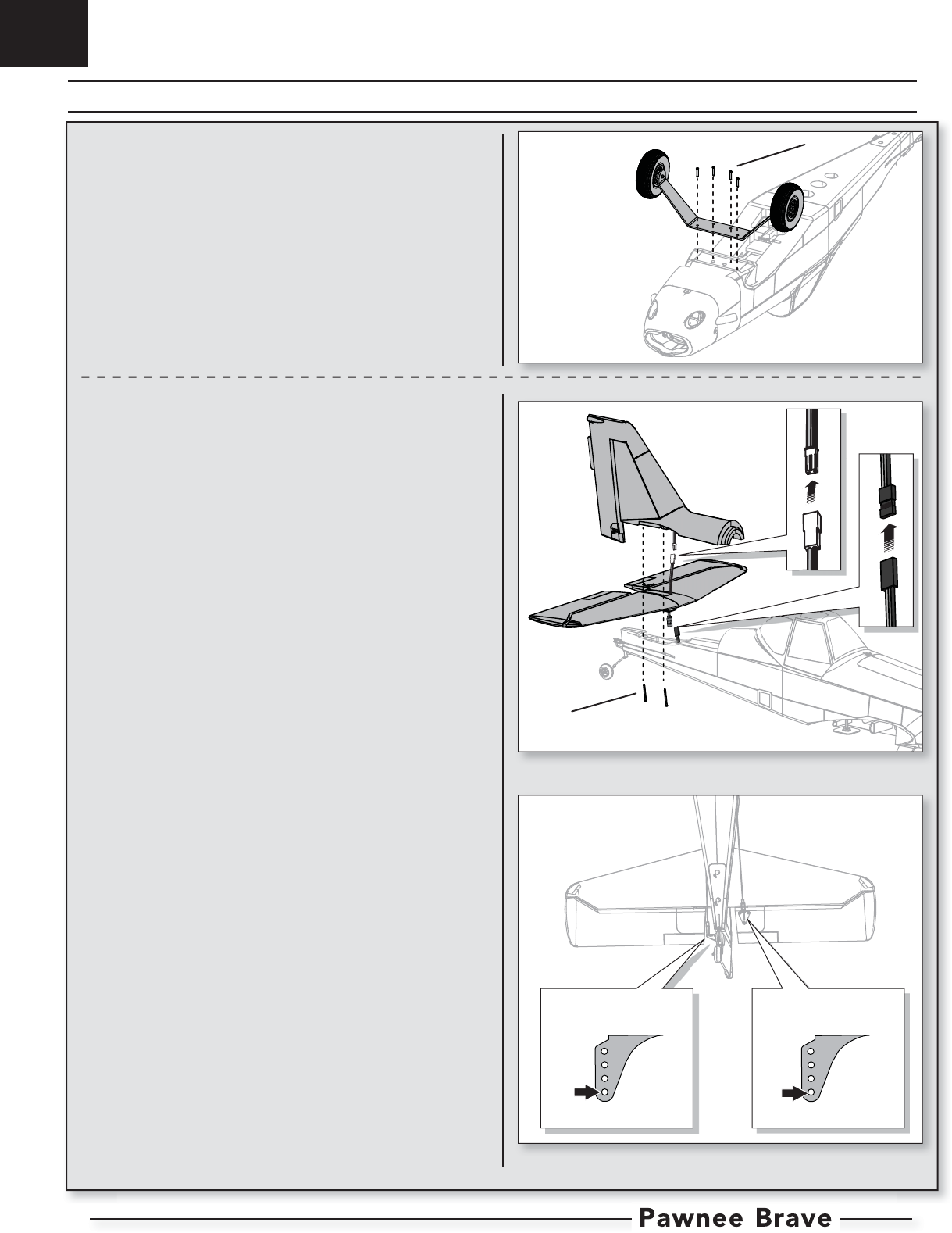 Pawnee Brave