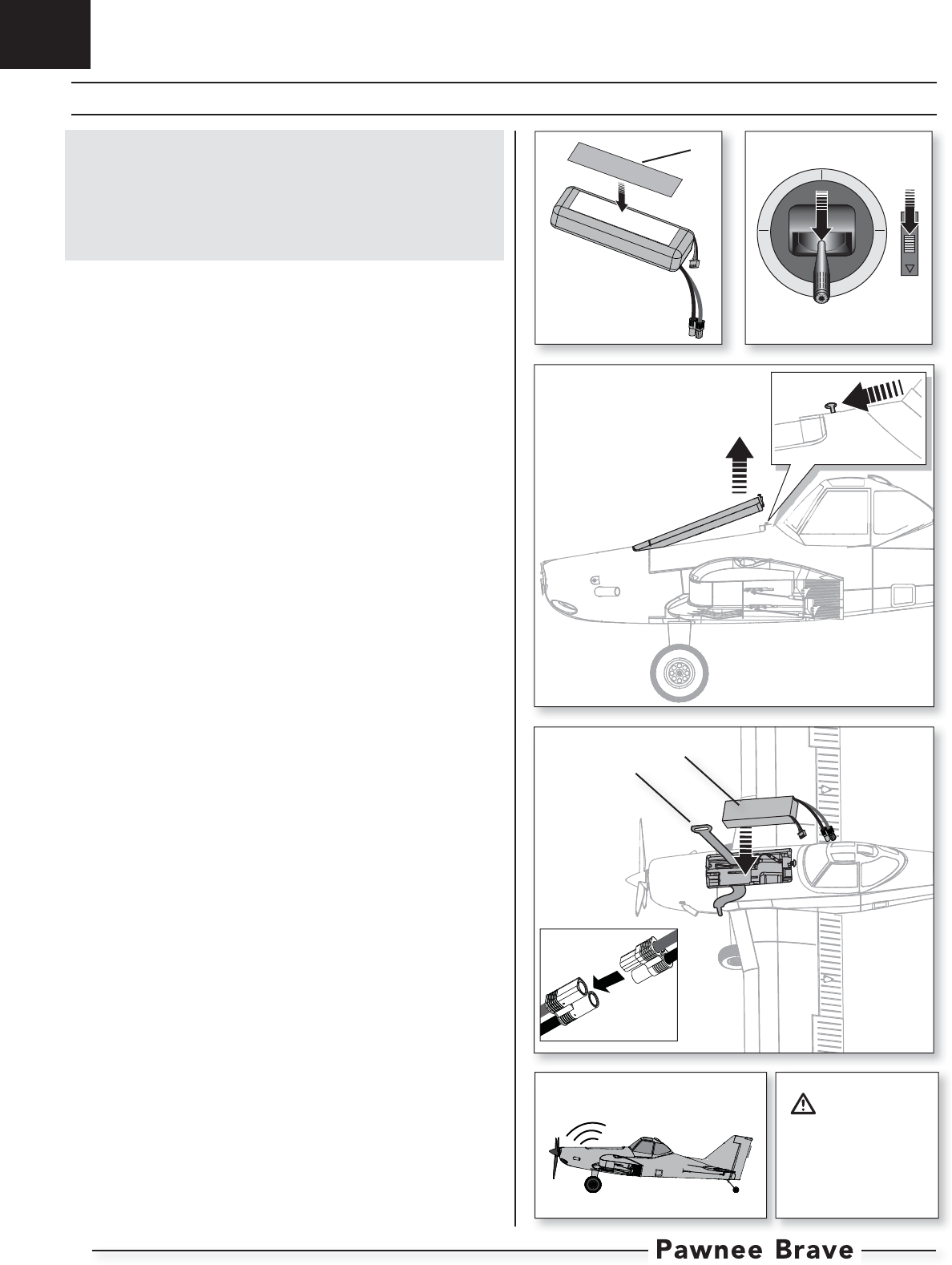 Pawnee Brave