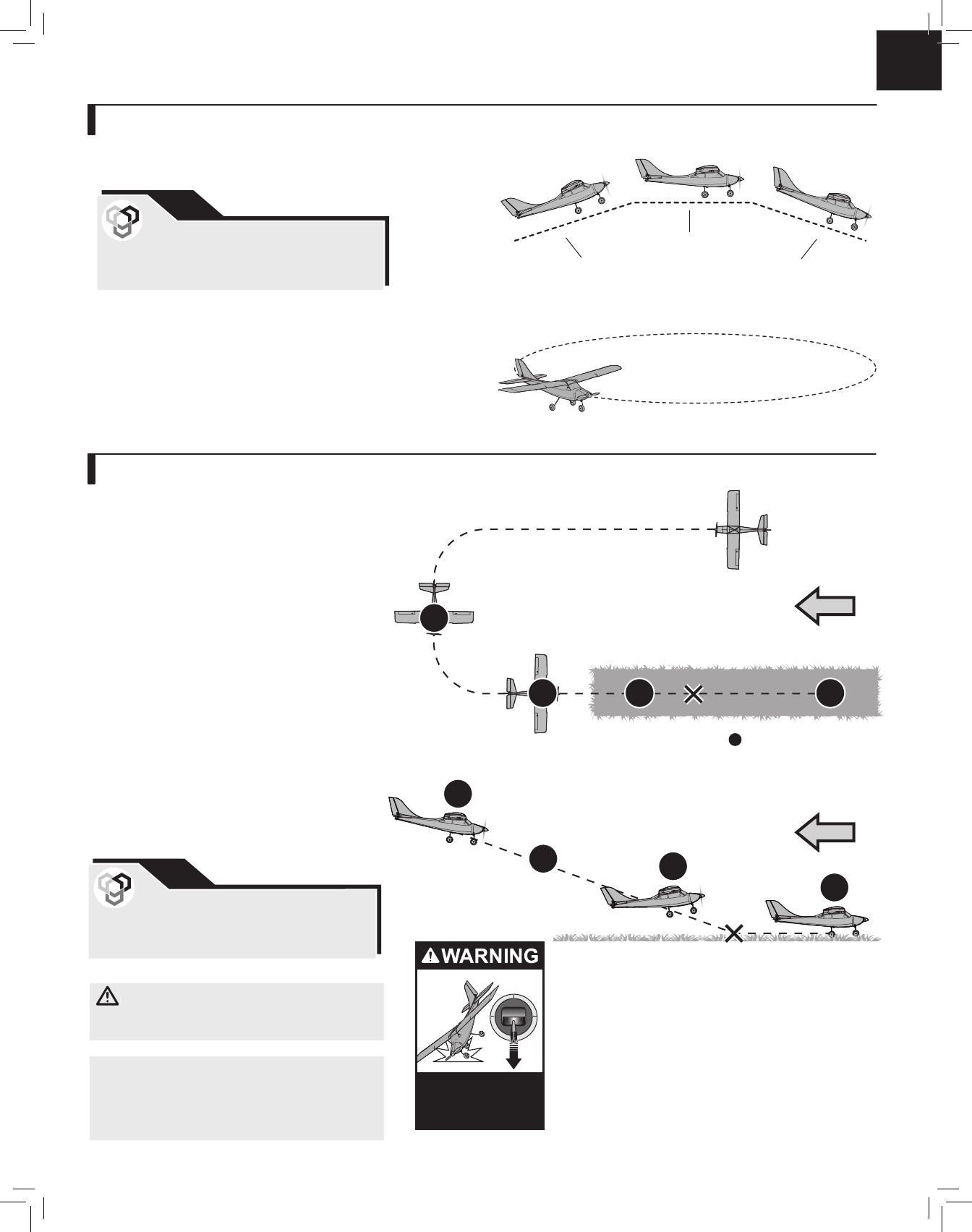 WARNING