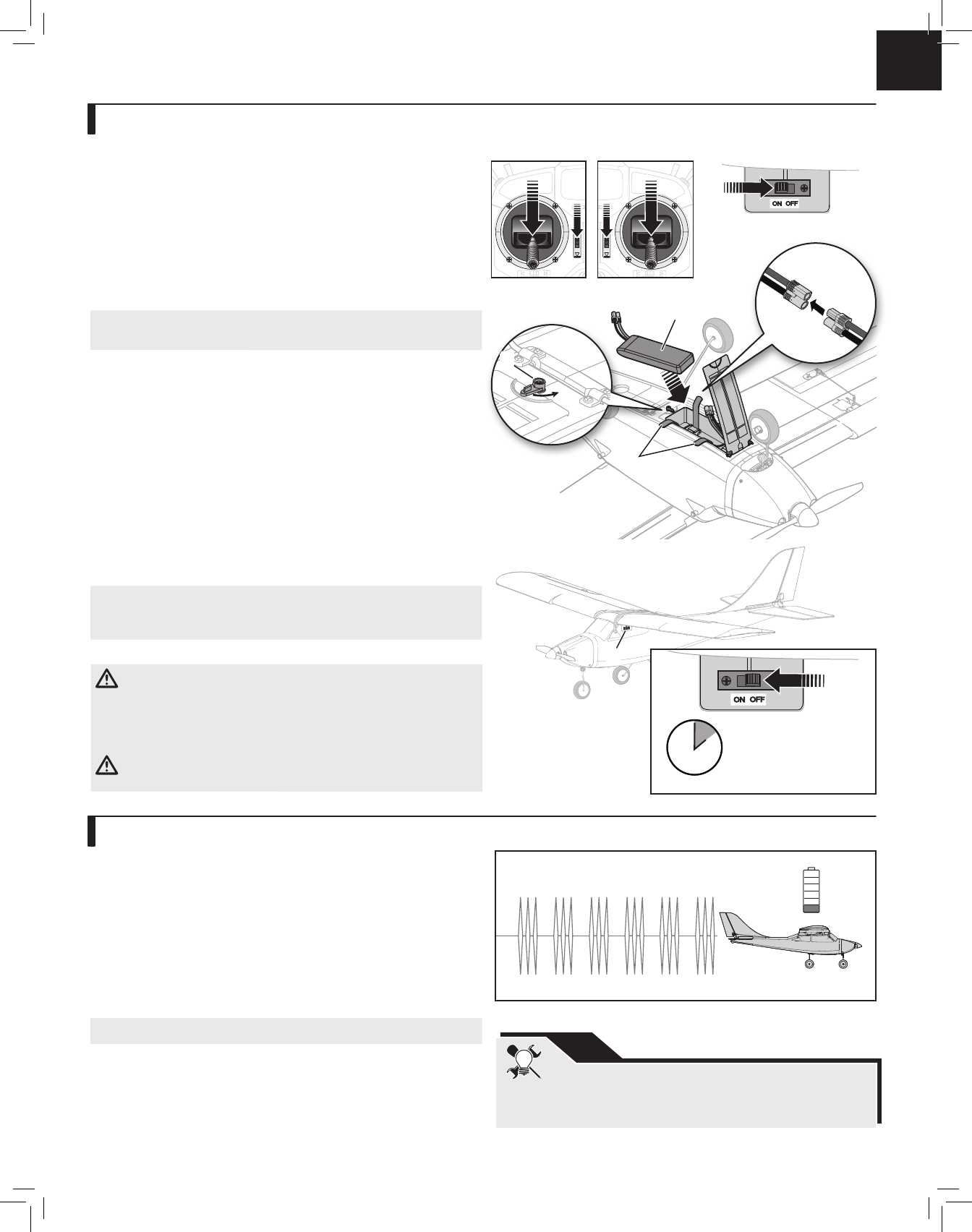 ON OFF

ON OFF