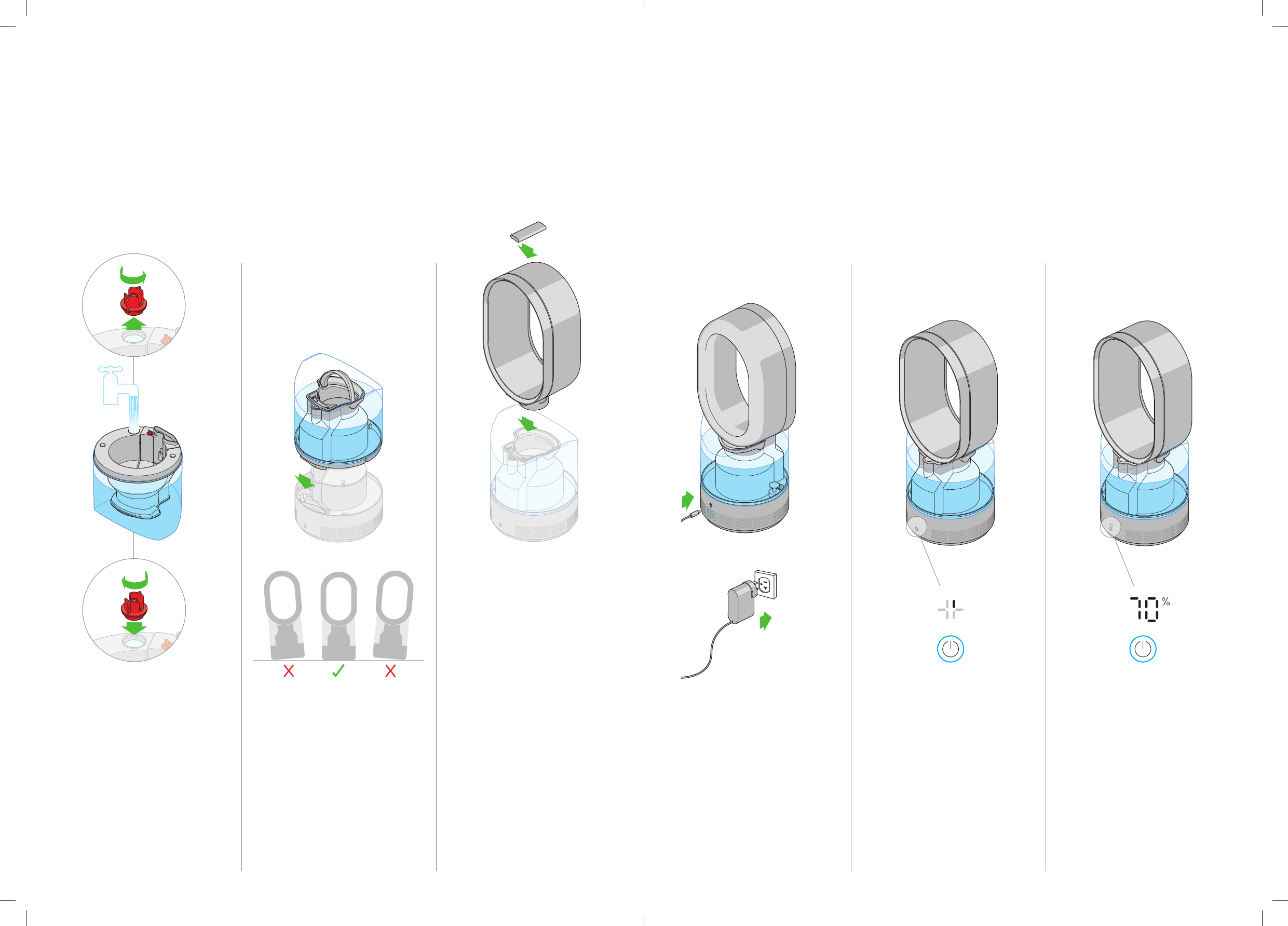 70%