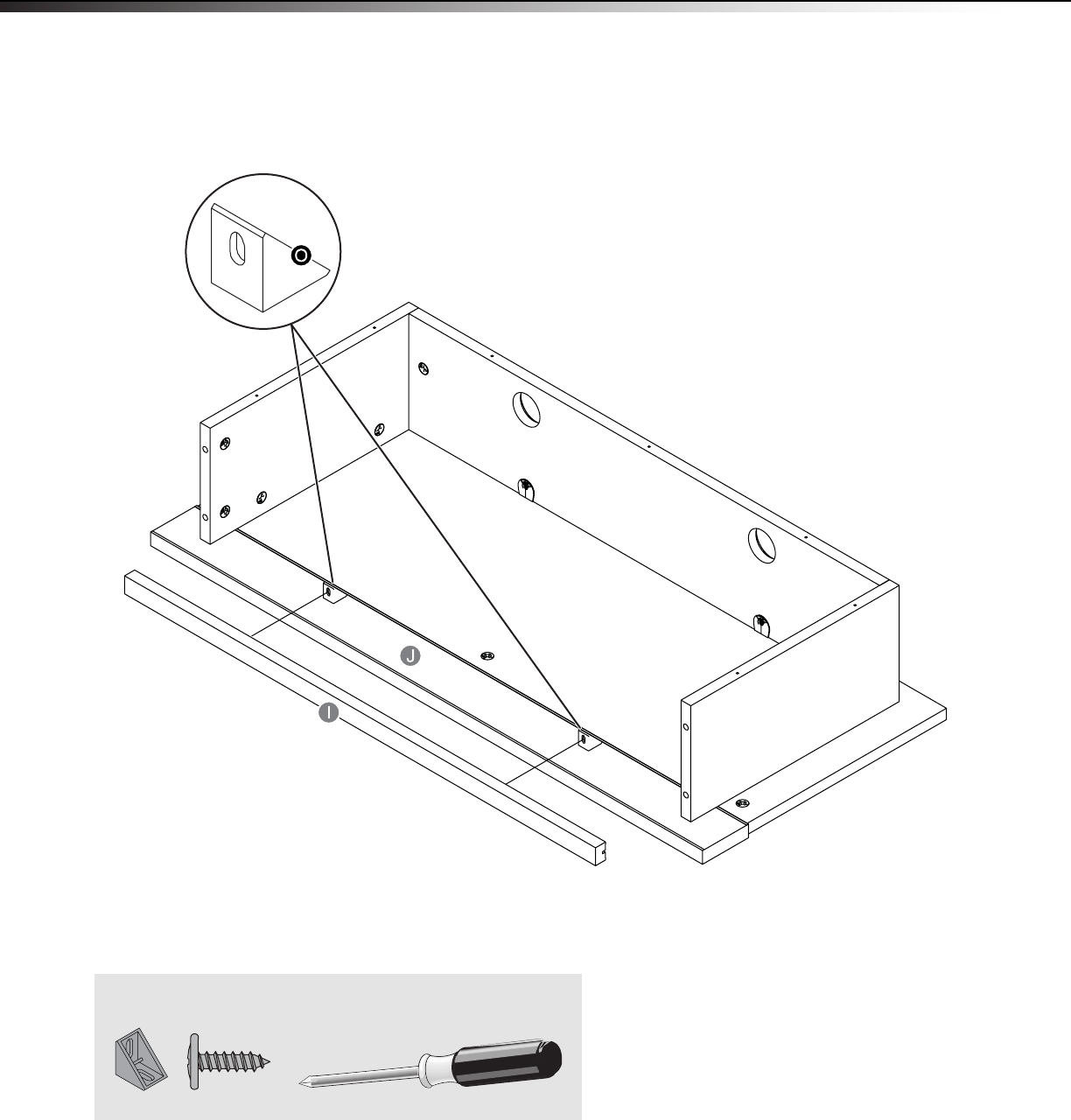 J

I