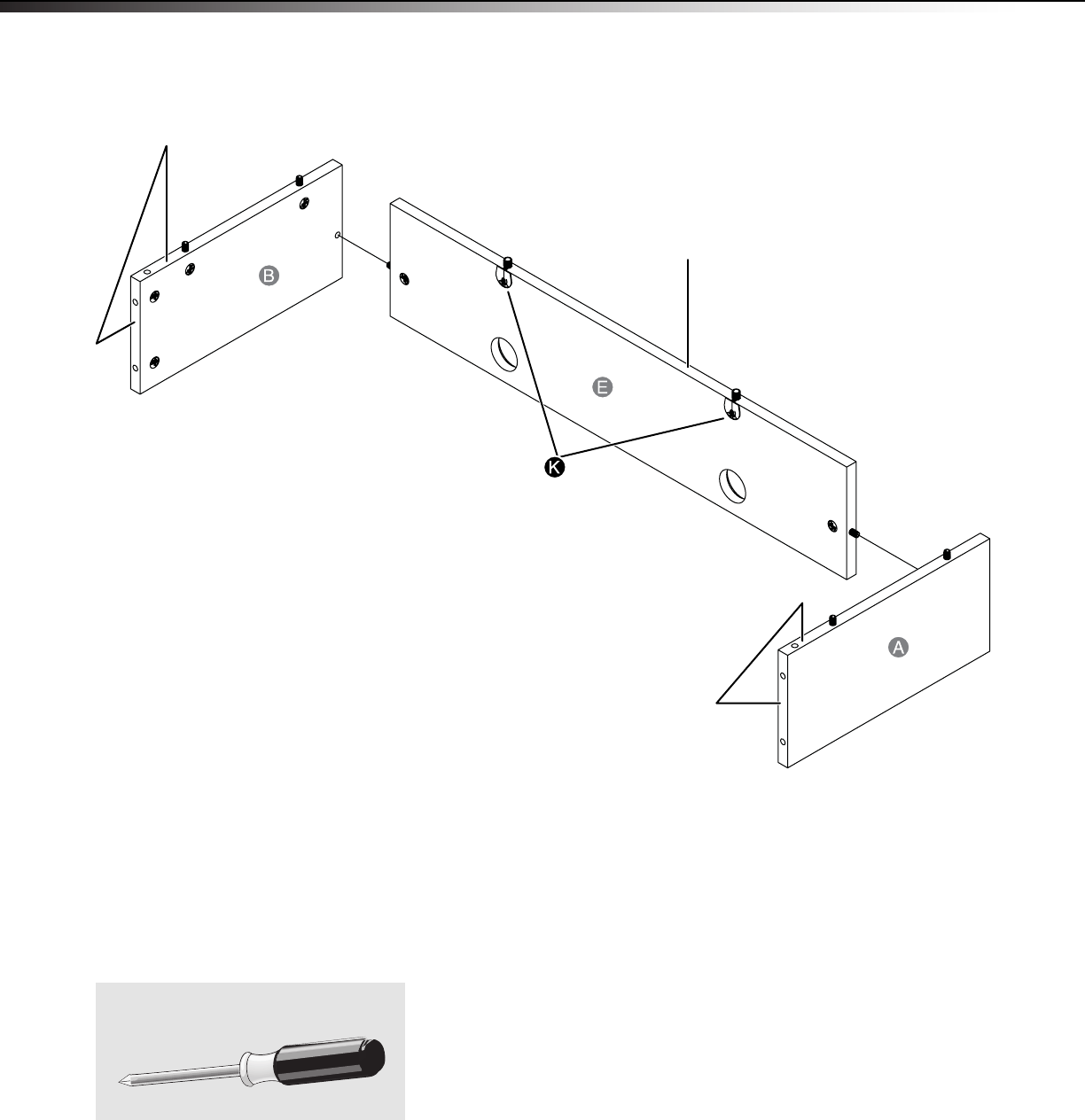 B

E

K

A